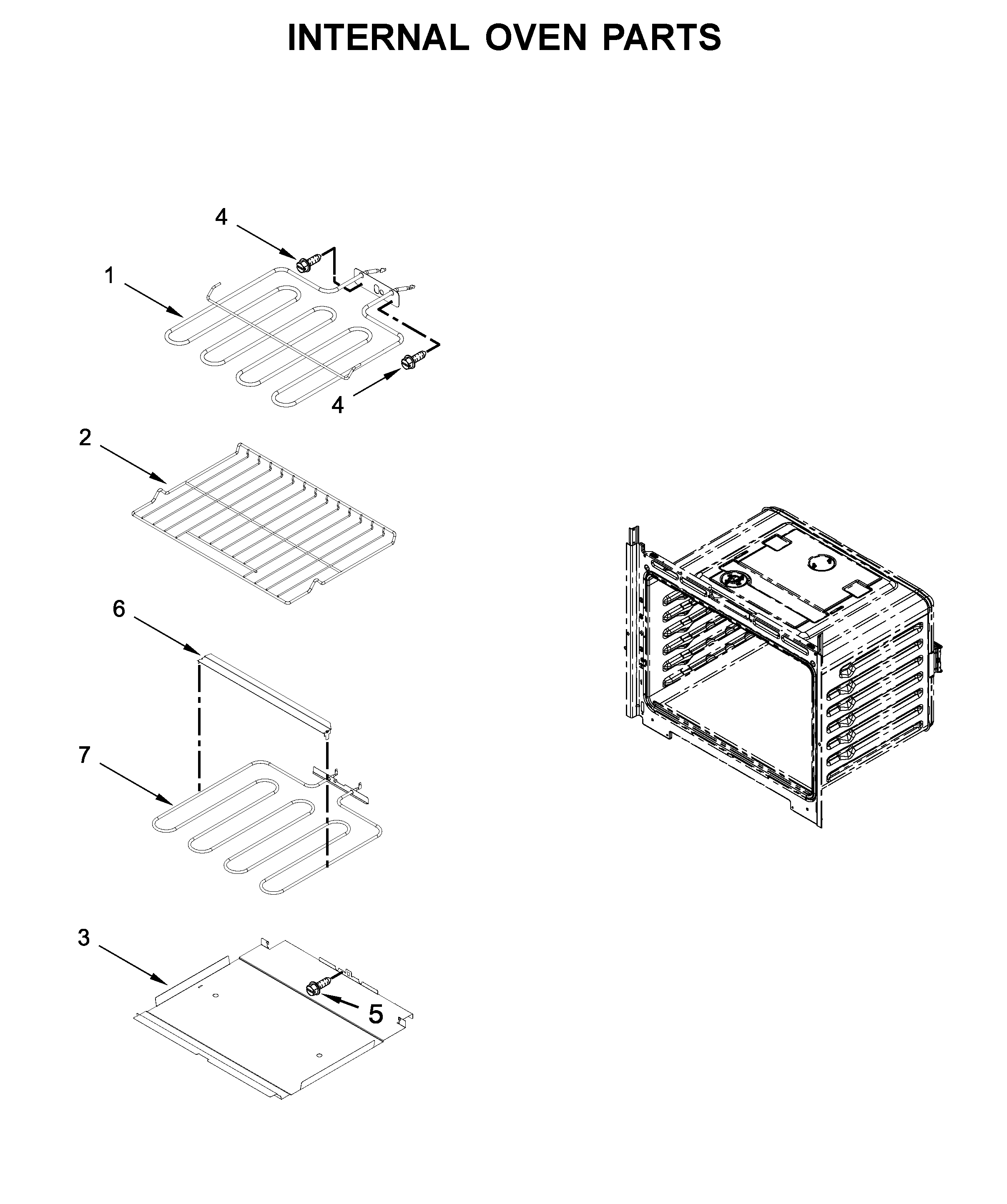 INTERNAL OVEN PARTS

4

1

4

2

6

7

3

5