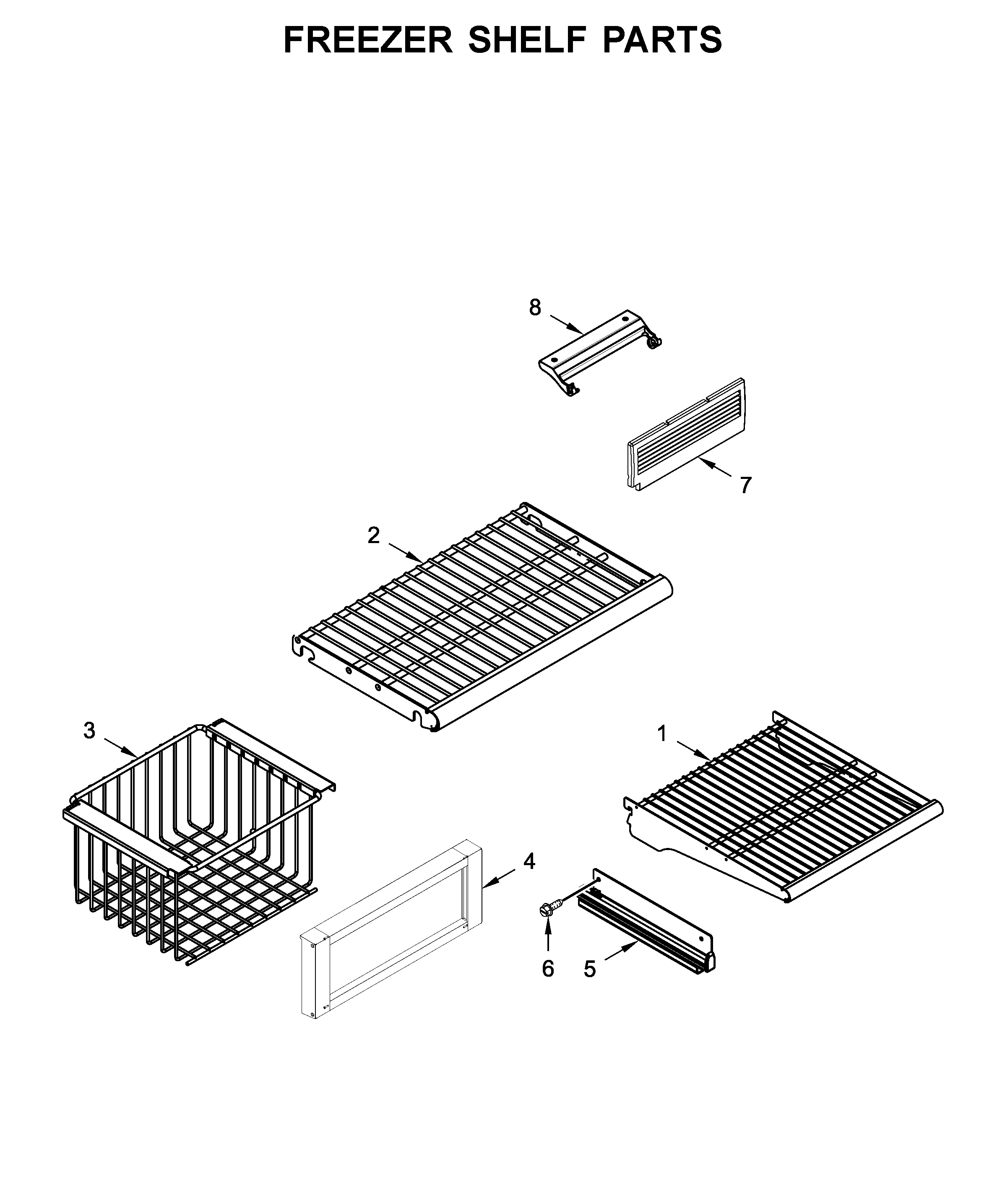 FREEZER SHELF PARTS

8

7

2

3

1

4

6

5