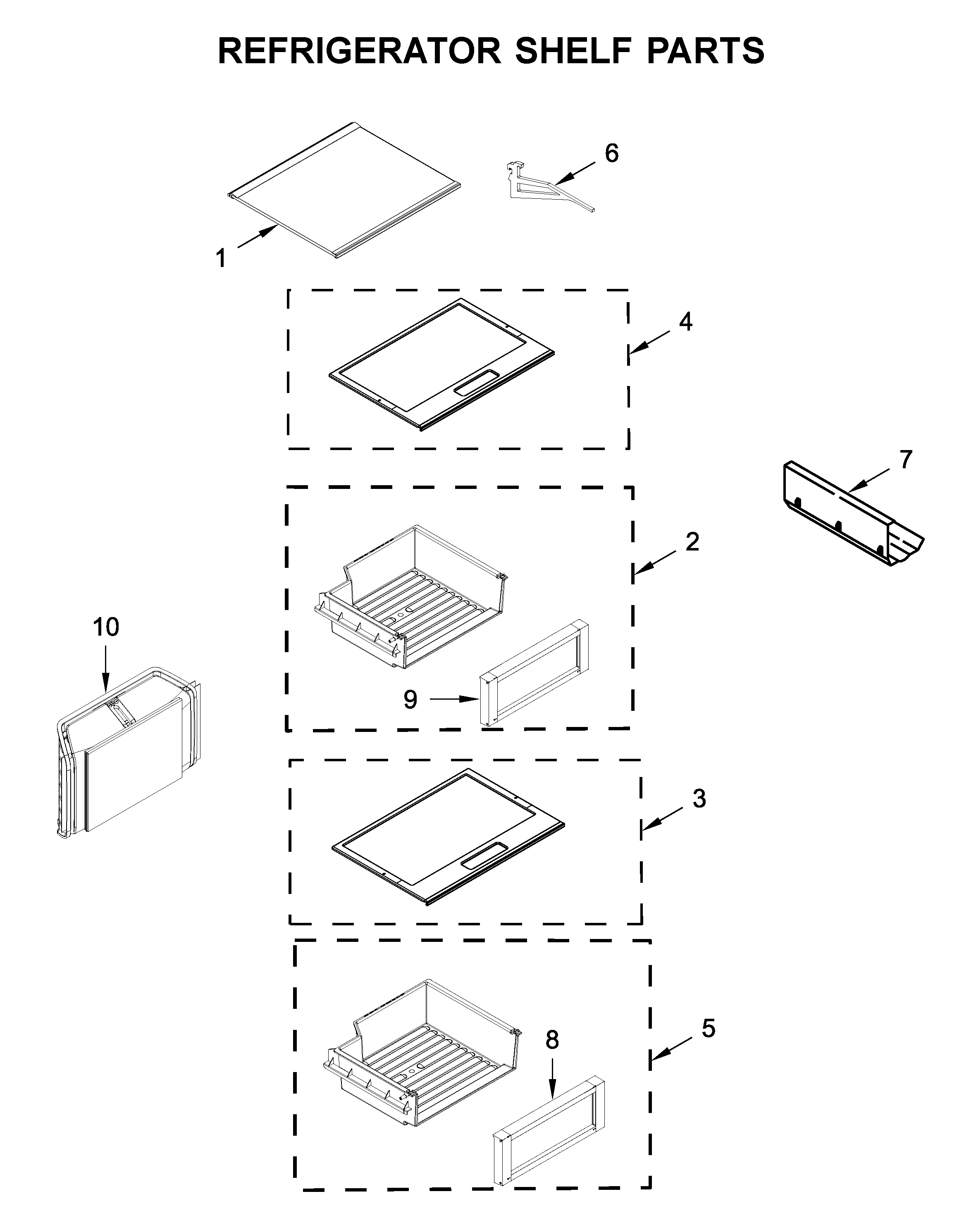 REFRIGERATOR SHELF PARTS

6

1

4

7

2

10

9

3

5

8