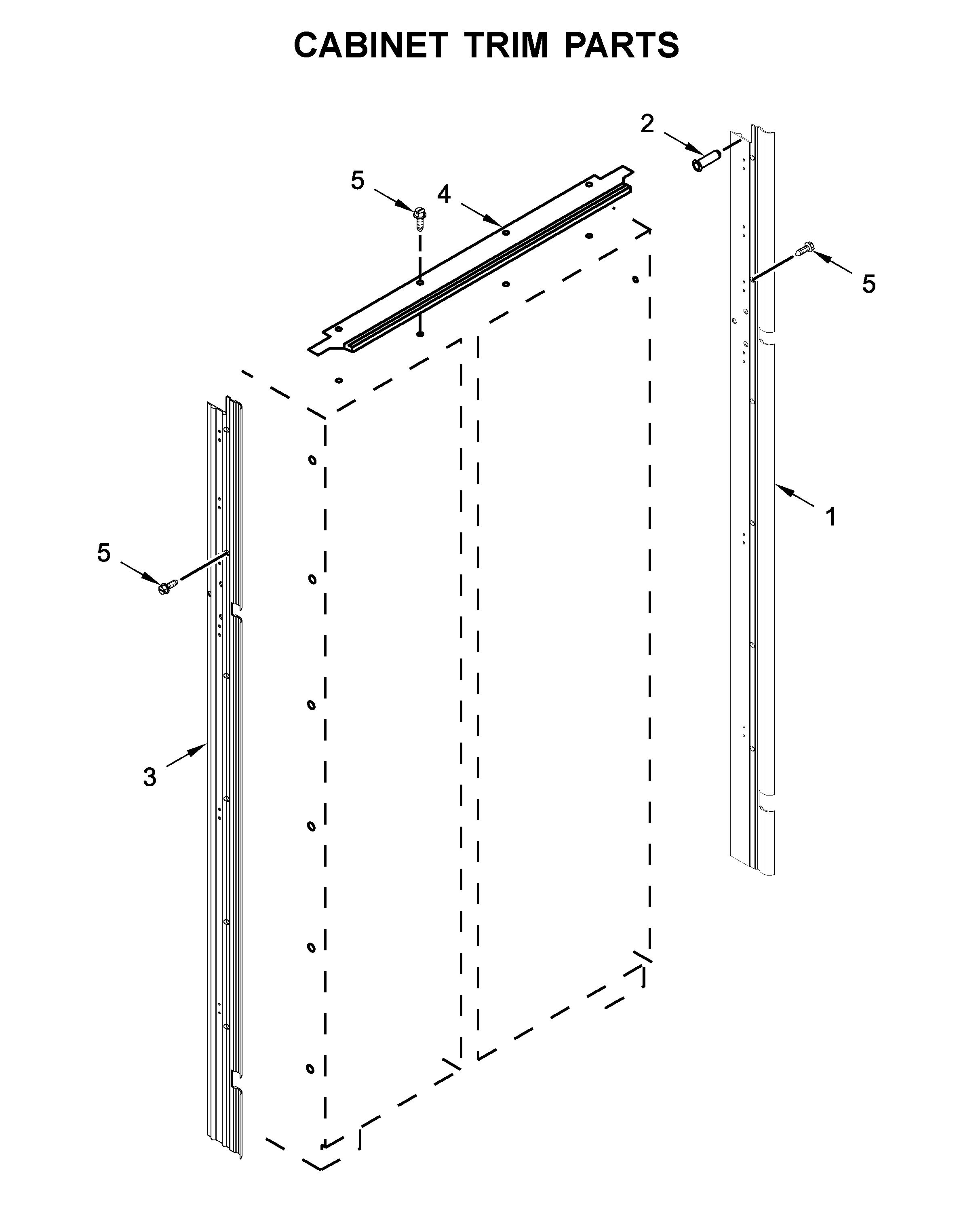 CABINET TRIM PARTS

2

5

4

5

1

5

3