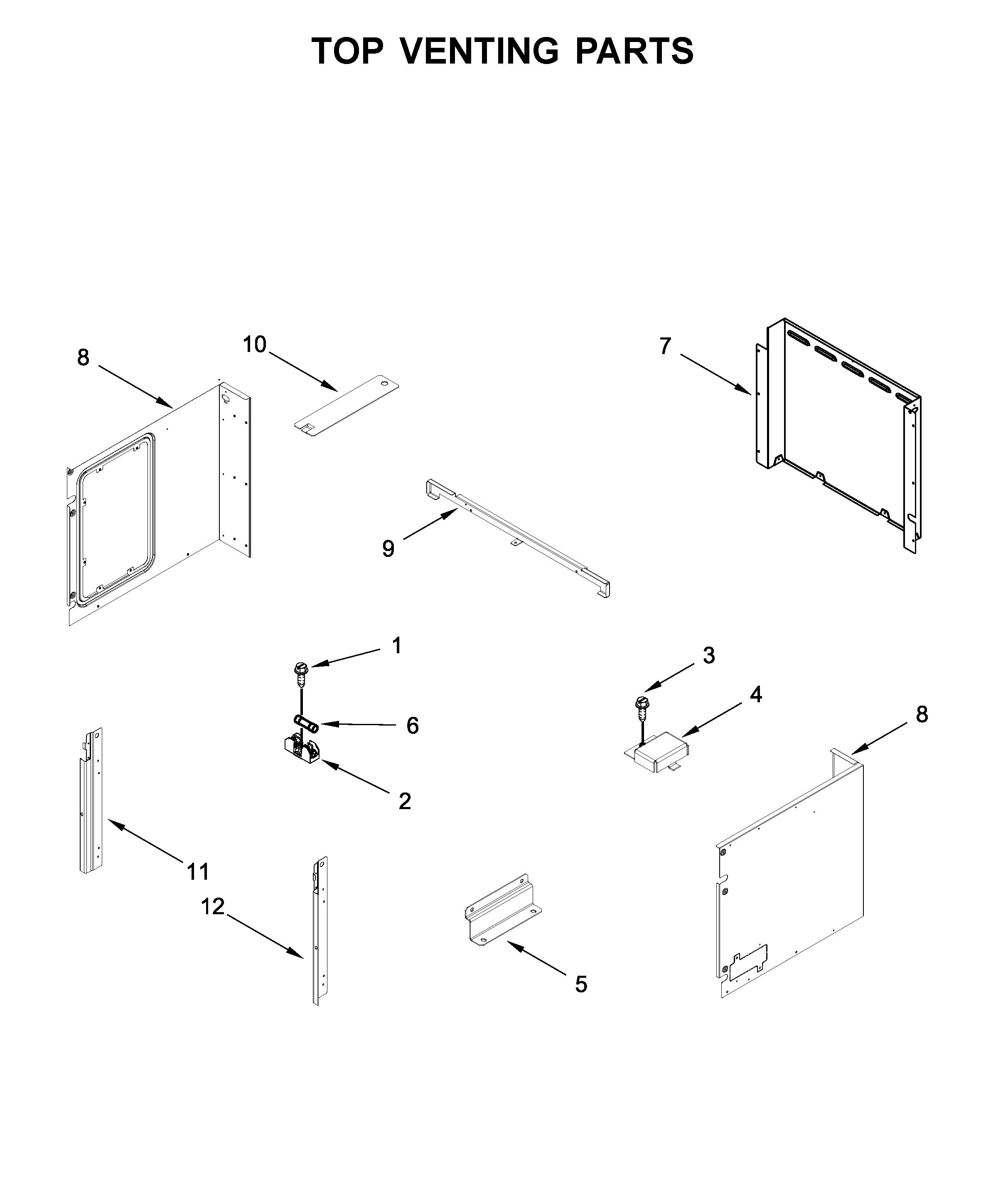 TOP VENTING PARTS

8
10
7
9
1
3
4
6
8
2
11
12
5