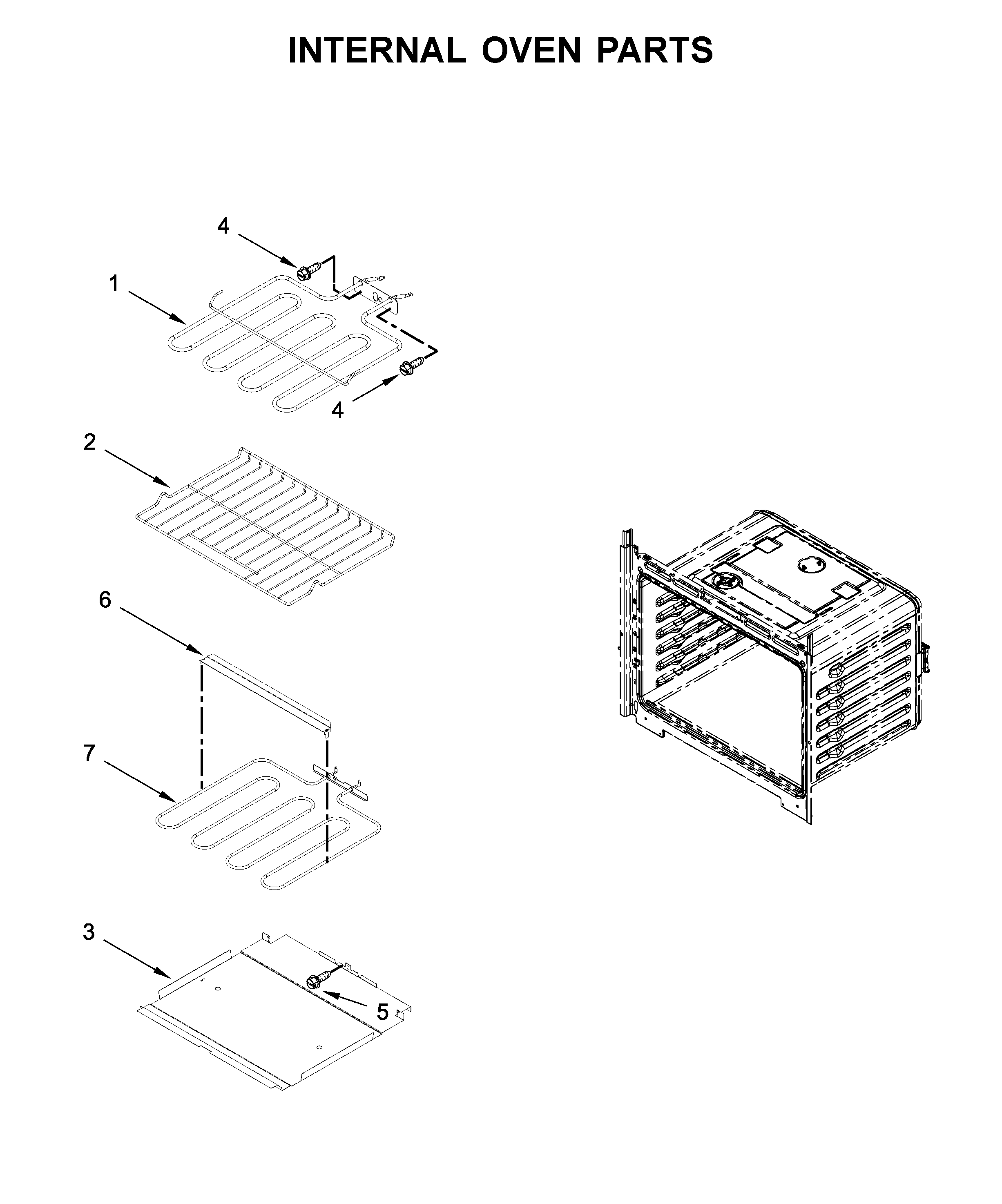 INTERNAL OVEN PARTS

4
1
4
2
6
7
3
5