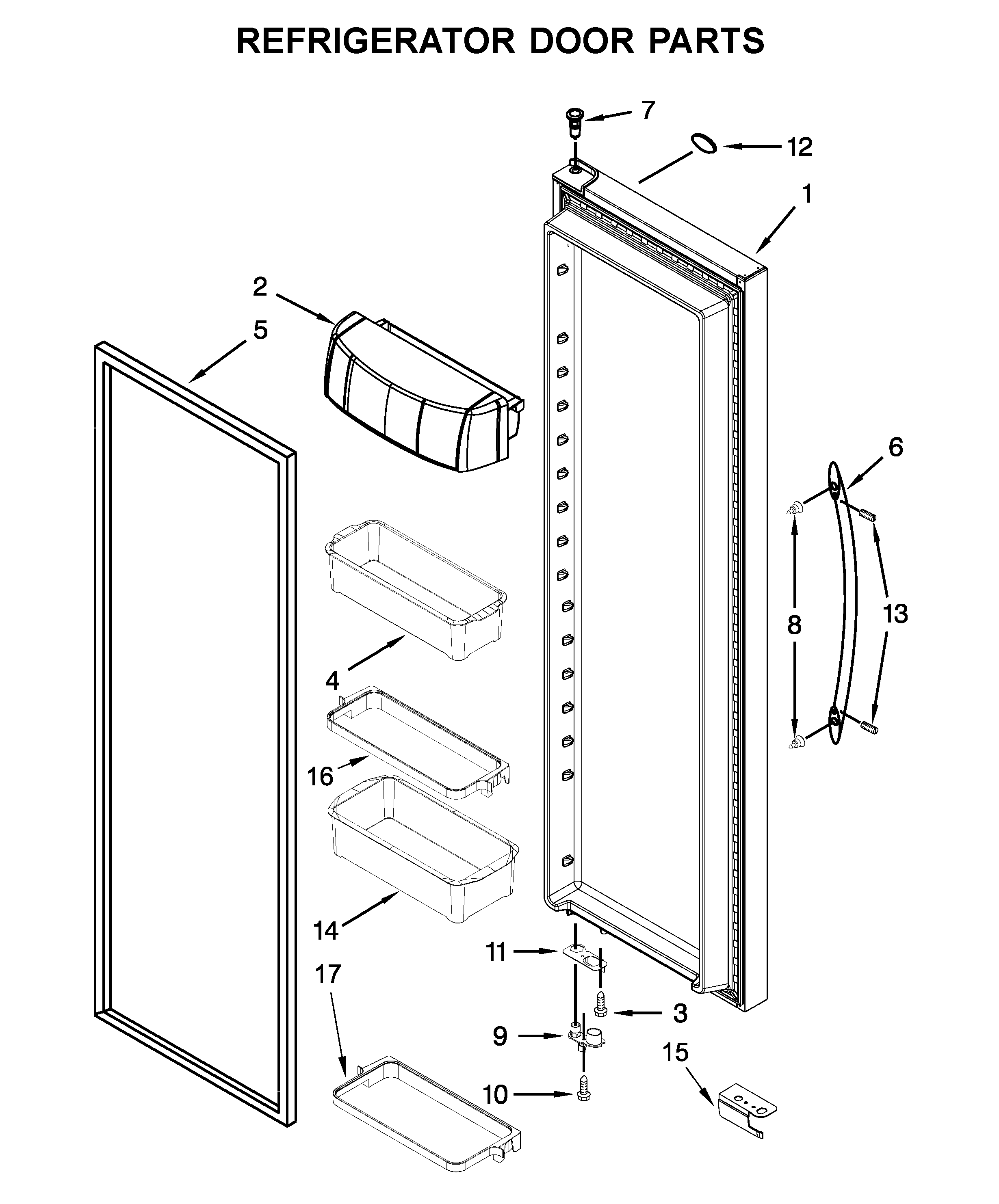 REFRIGERATOR DOOR PARTS

7

12

1

2

5

6

8

13

4

16

14

11

17

3

9

15

10