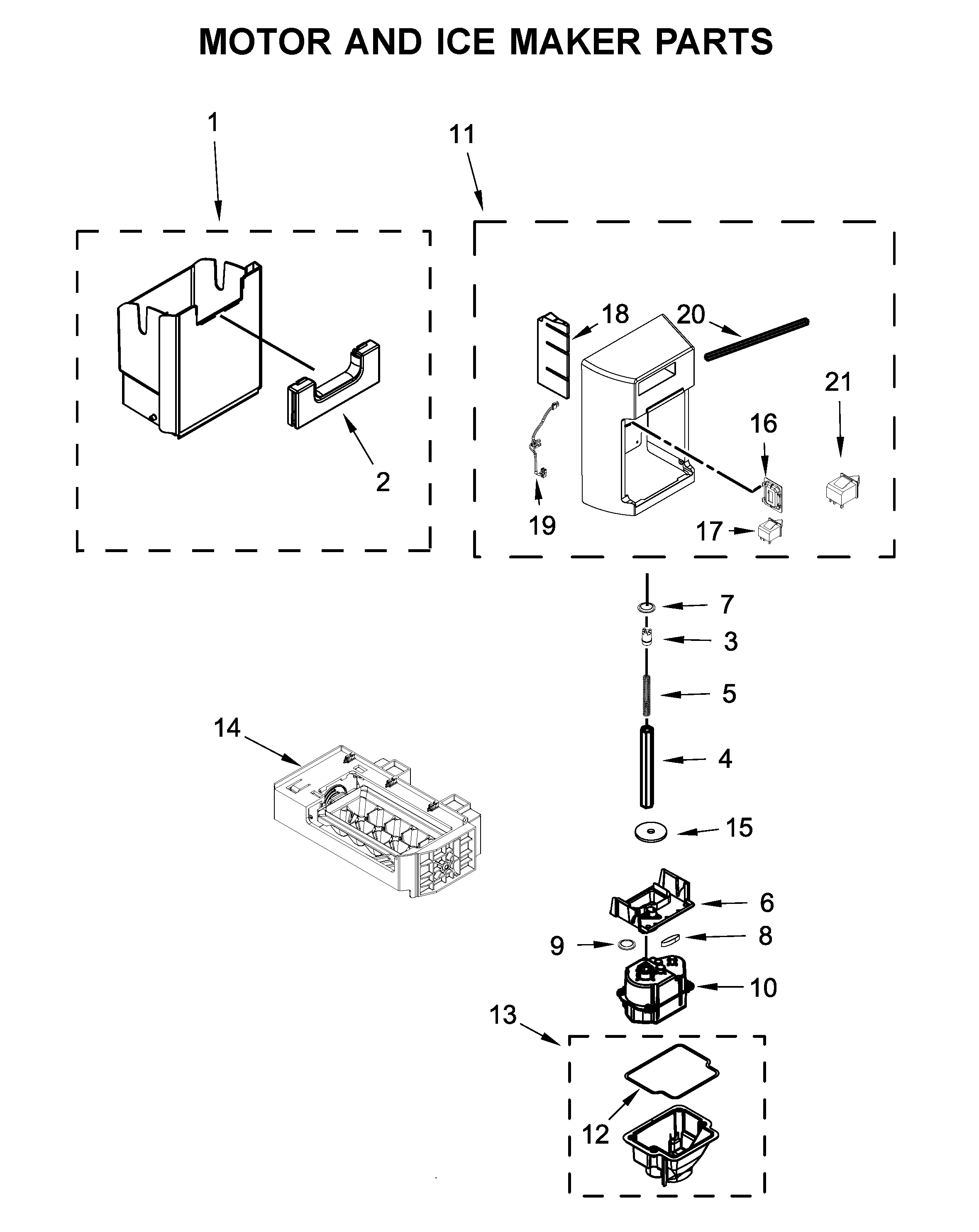 MOTOR AND ICE MAKER PARTS

1

11

18

20

21

16

2

19

17

7

3

5

14

4

15

6

9

8

10

13

12