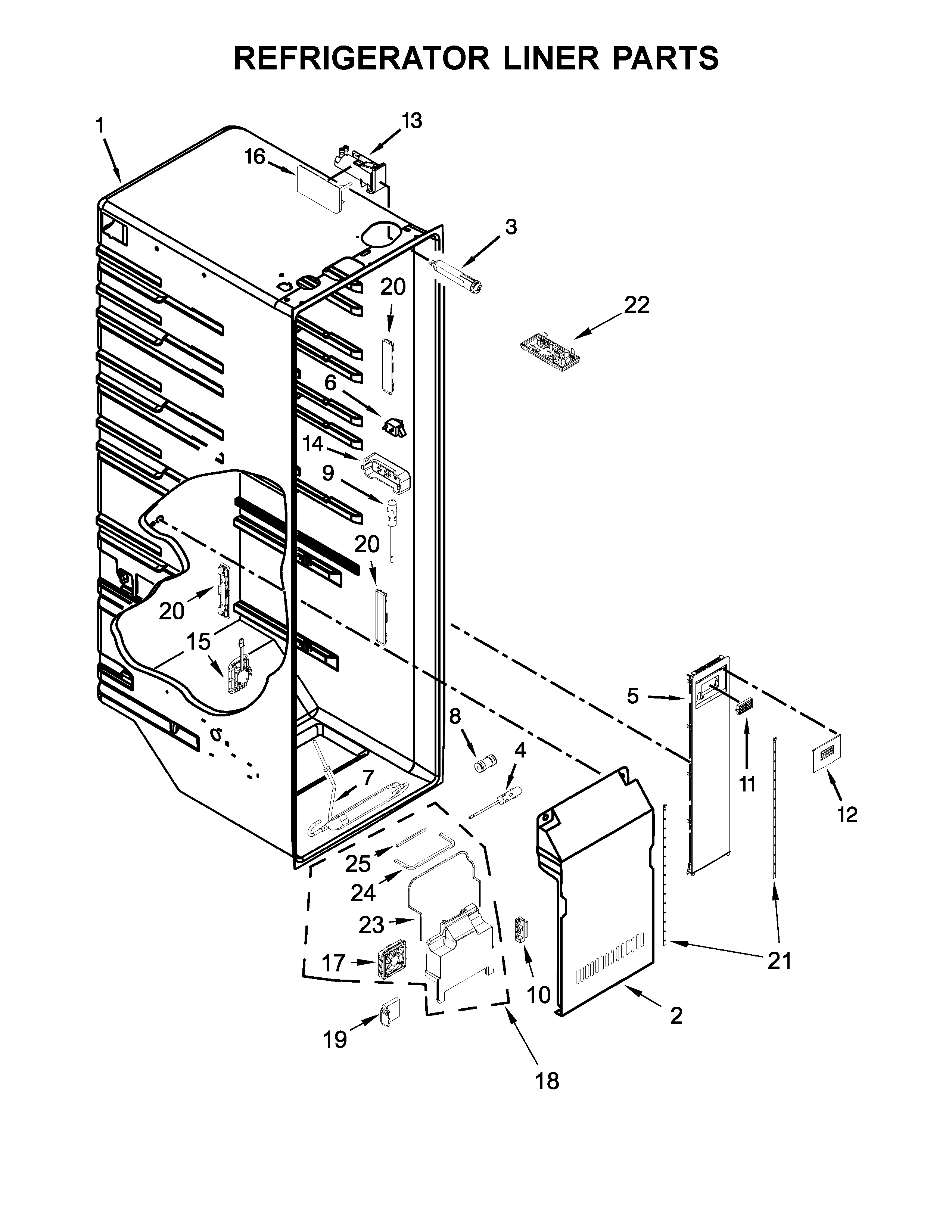 REFRIGERATOR LINER PARTS

1
13
16
3
20
22
6
14
9
20
20
15
5
8
4
11
12
7
25
24
23
17
10
21
2
19
18