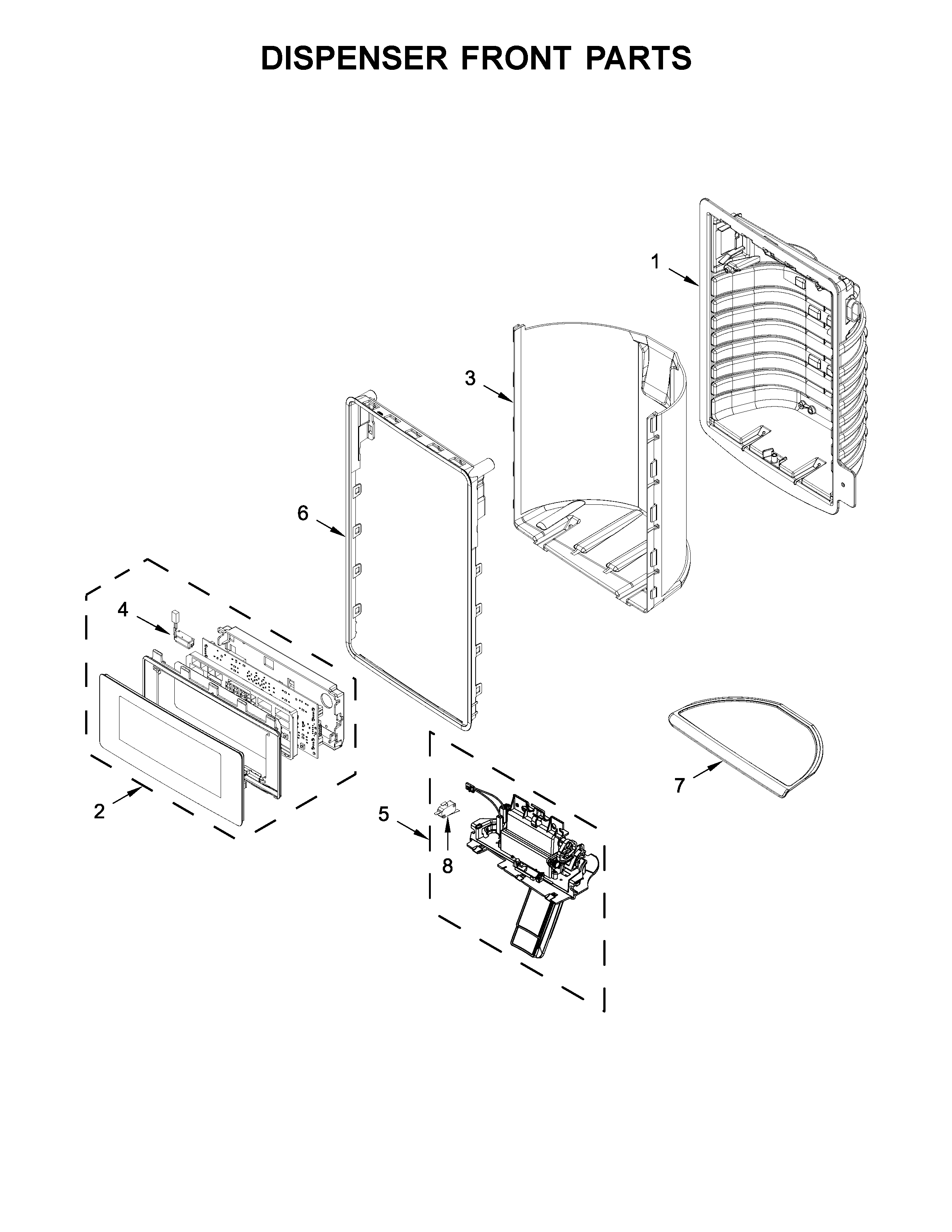 DISPENSER FRONT PARTS

1

3

6

4

2

5

8

7