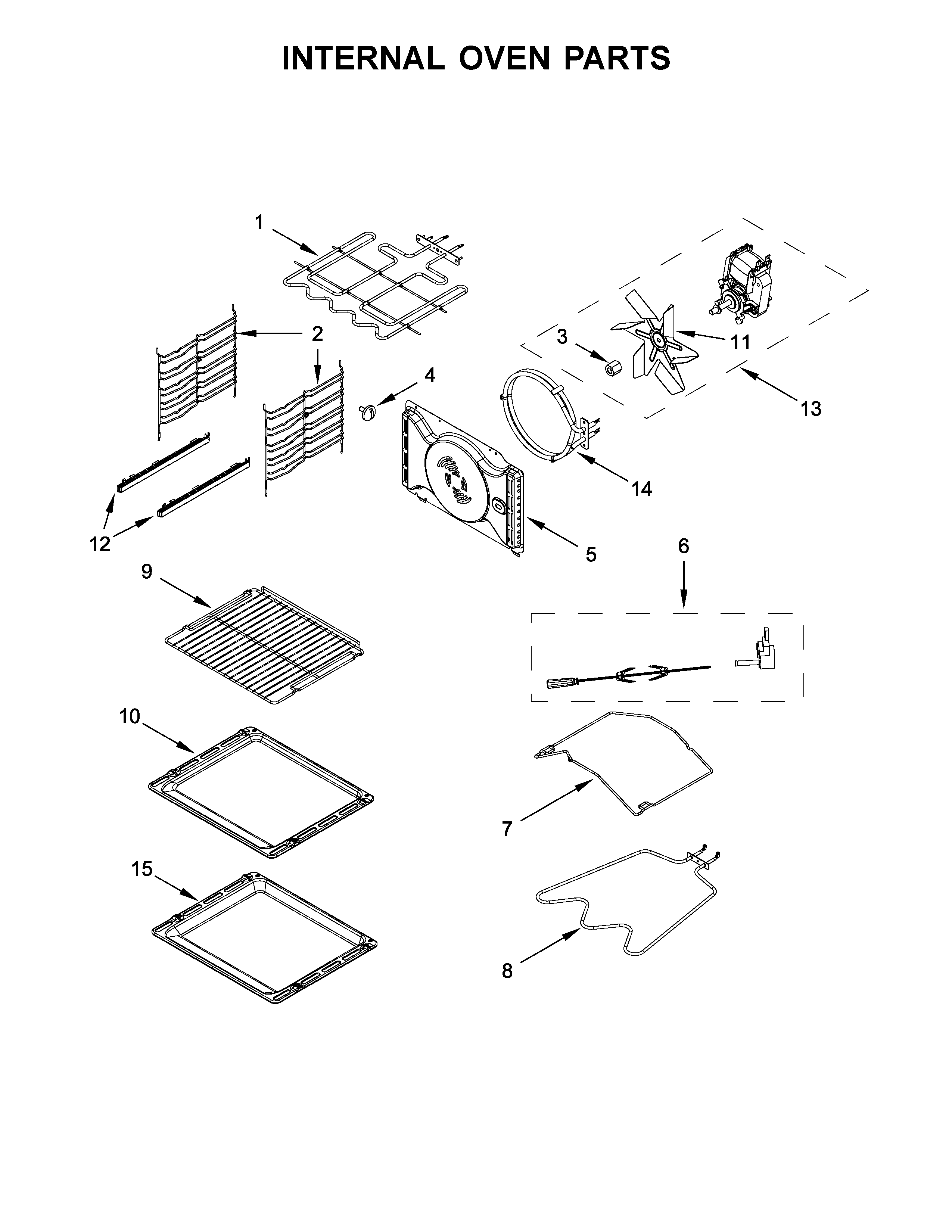 INTERNAL OVEN PARTS

1

2

3

11

4

13

14

12

5

6

9

10

7

15

8