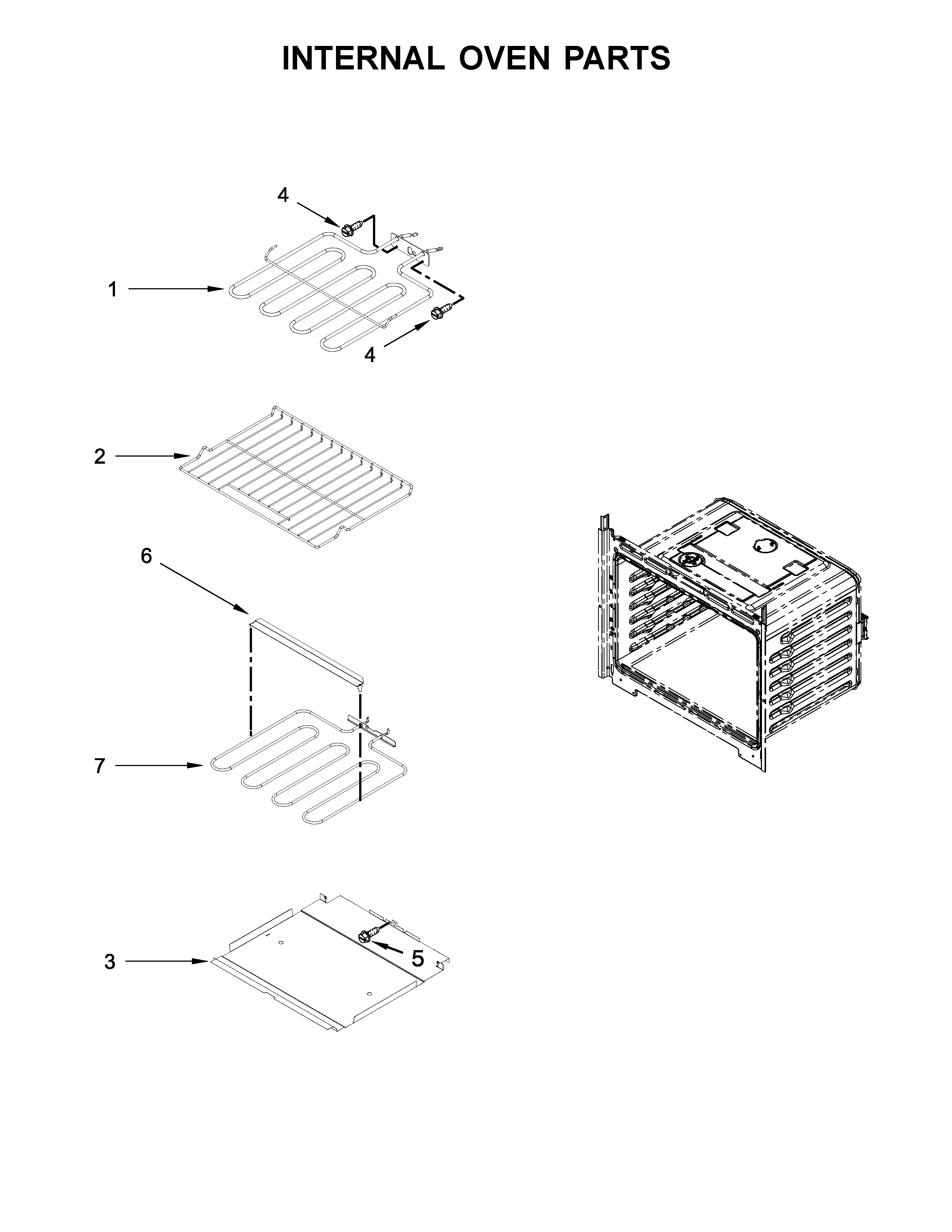 INTERNAL OVEN PARTS

4

1

4

2

6

7

3

5