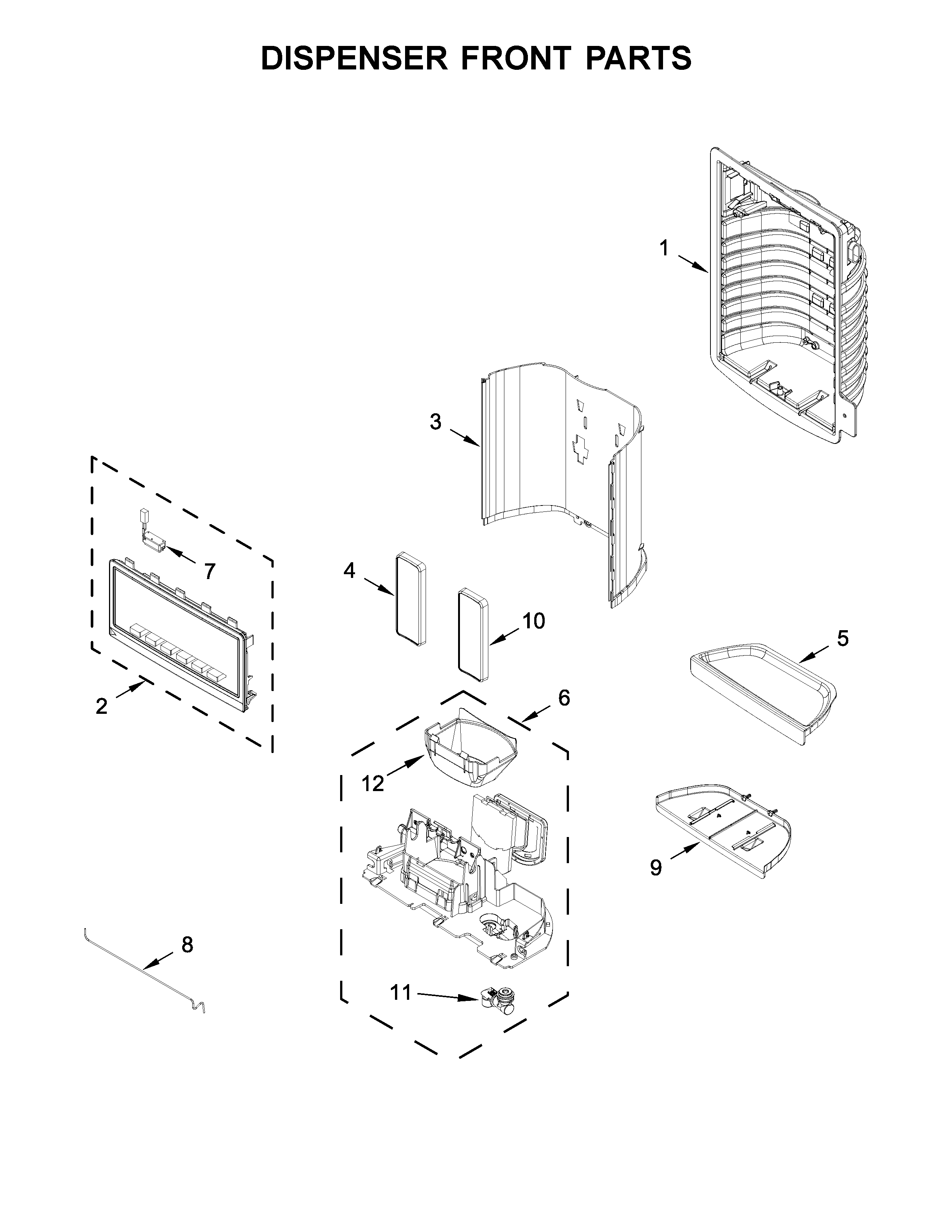 DISPENSER FRONT PARTS

1

3

7

4

10

5

2

6

12

9

8

11