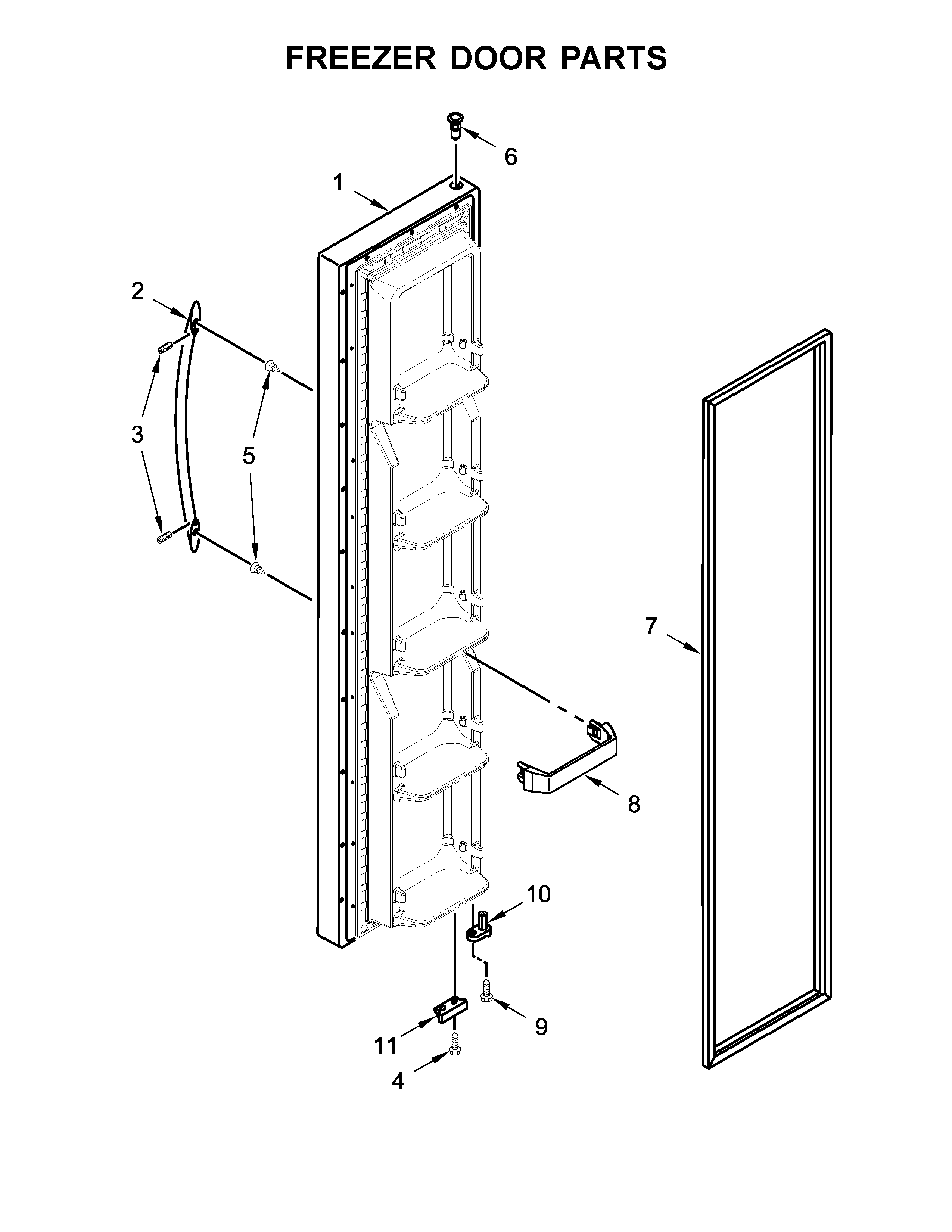 FREEZER DOOR PARTS

6
1
2
3
5
7
8
10
9
11
4