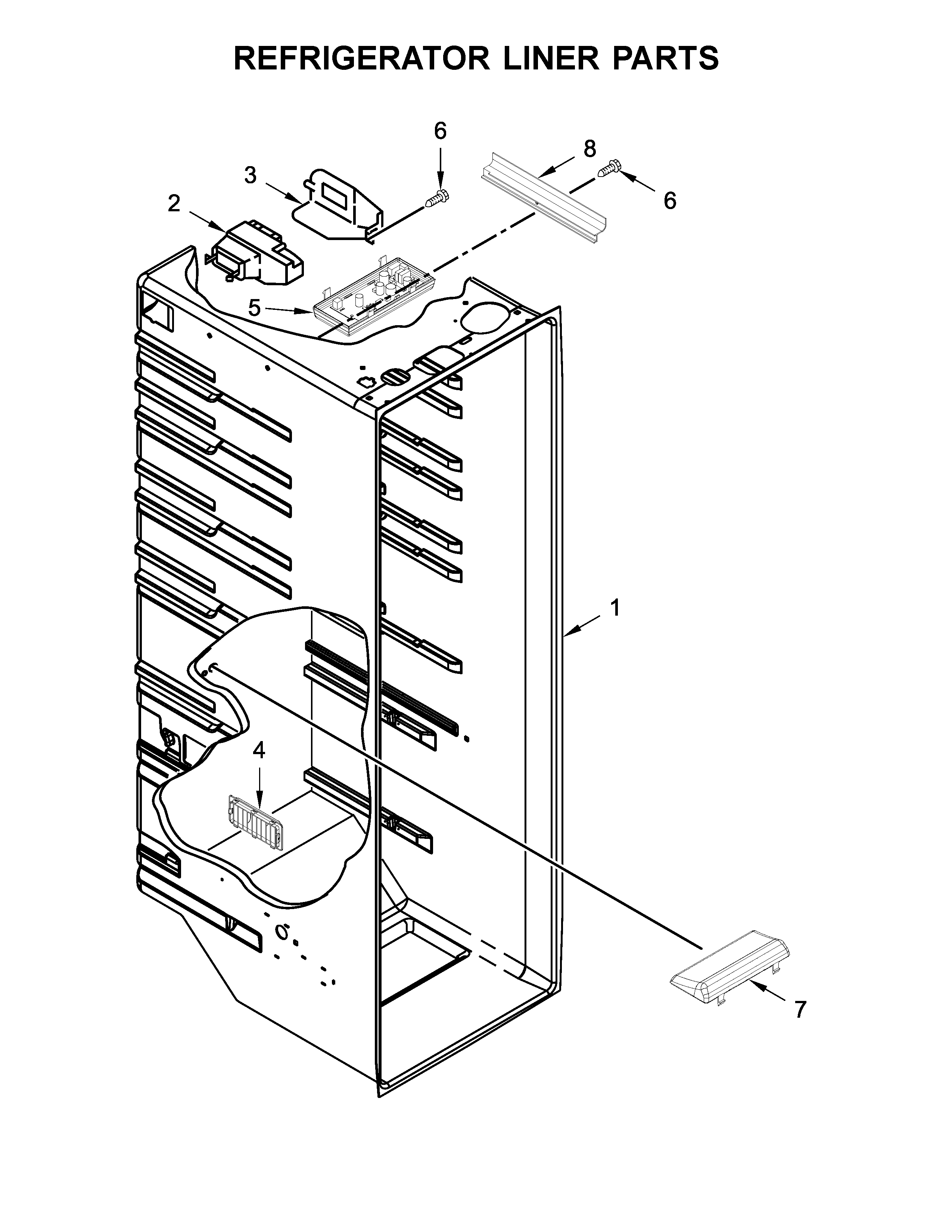 REFRIGERATOR LINER PARTS

6
8
3
6
2
5
1
4
7