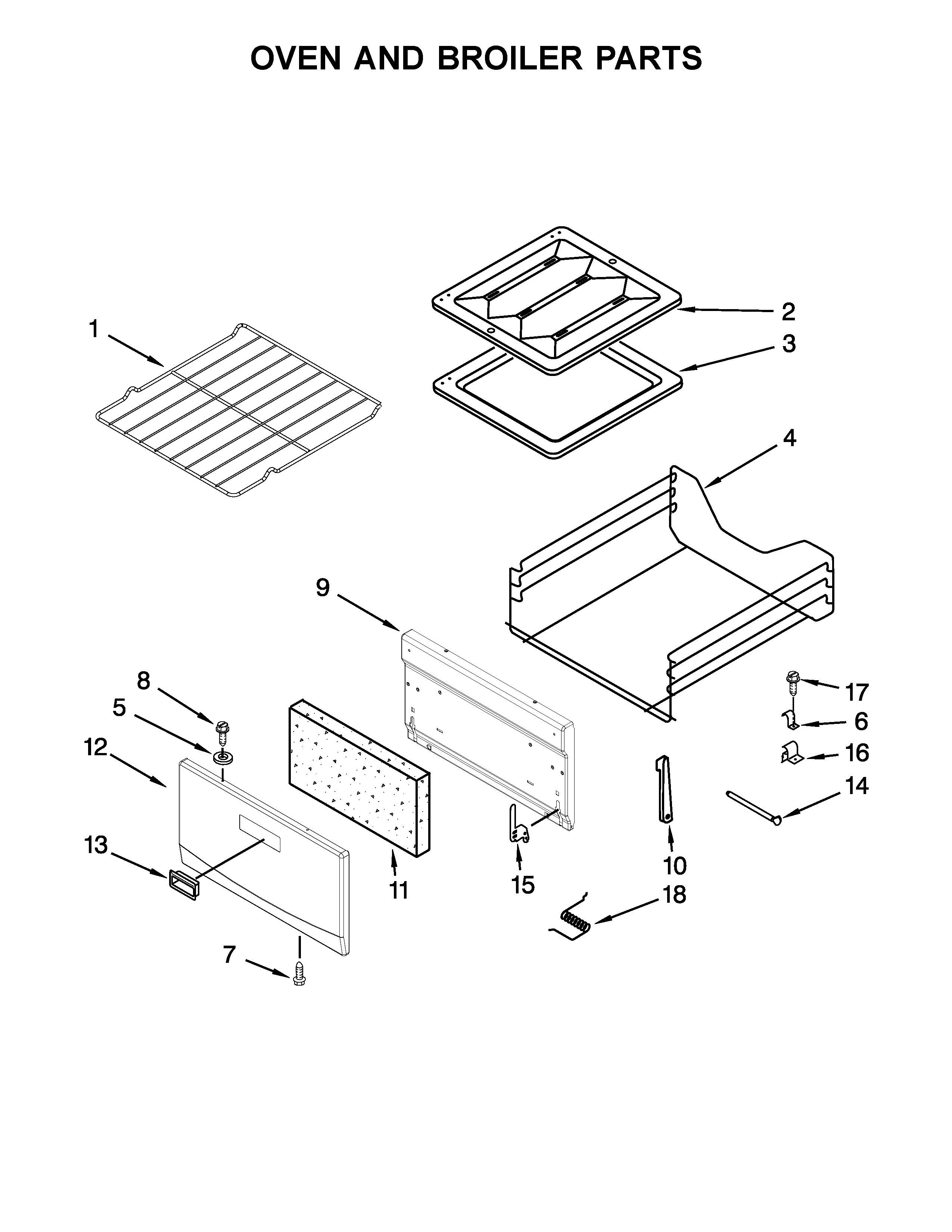 OVEN AND BROILER PARTS

1
2
3
4
9
8
5
12
17
6
16
14
13
11
15
10
18
7