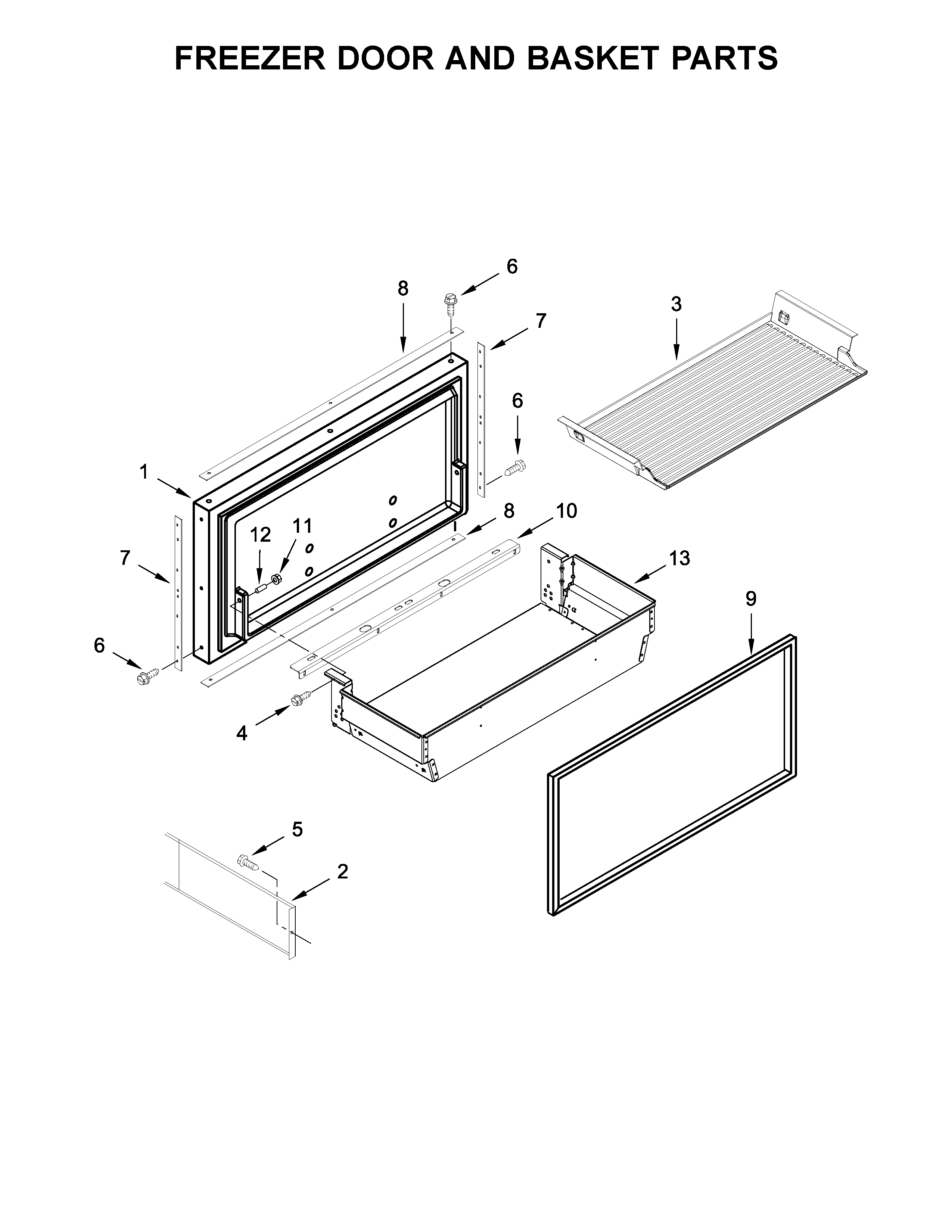 FREEZER DOOR AND BASKET PARTS

6
8
7
3
6
1
8
10
12
11
7
13
9
6
4
5
2