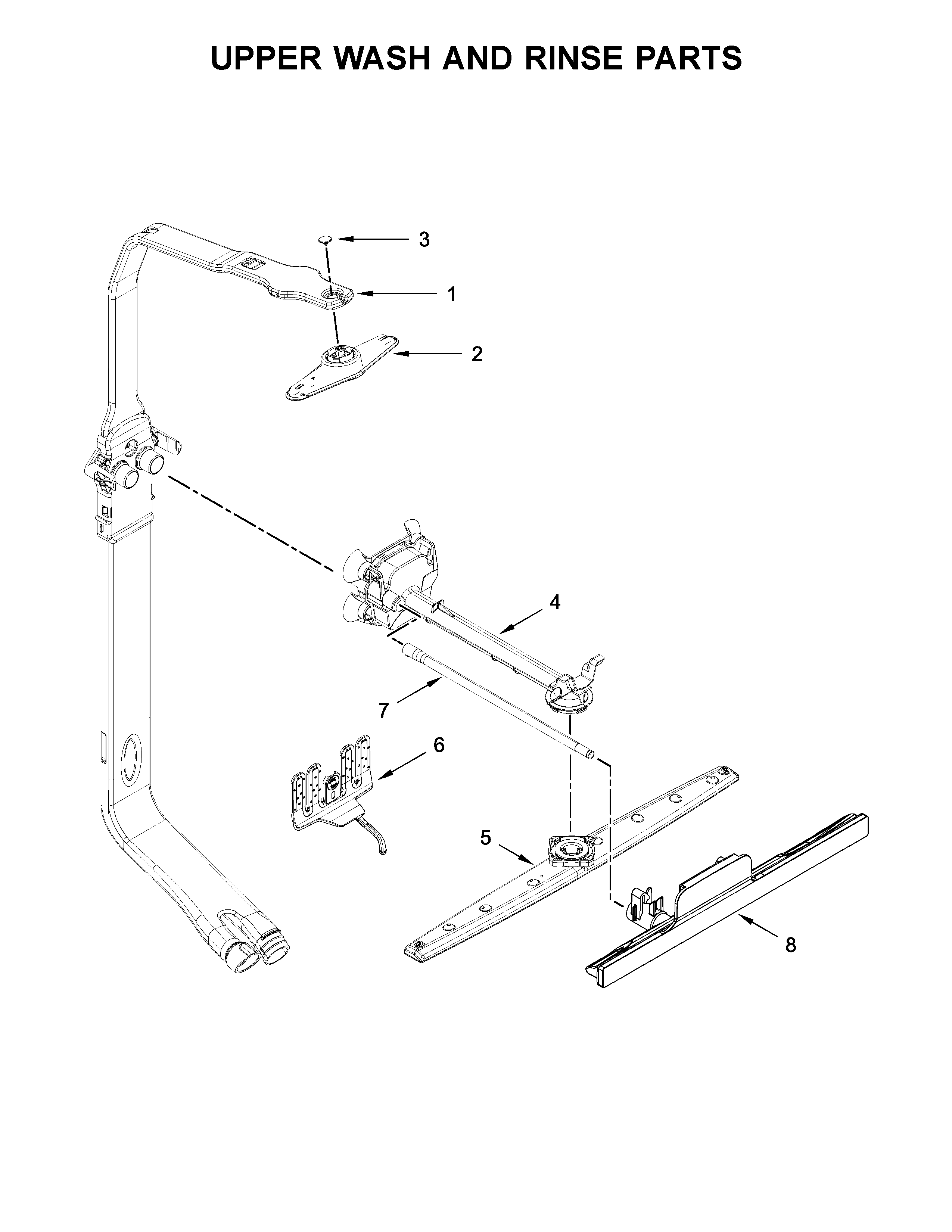 UPPER WASH AND RINSE PARTS

3
1
2
4
7
6
5
8