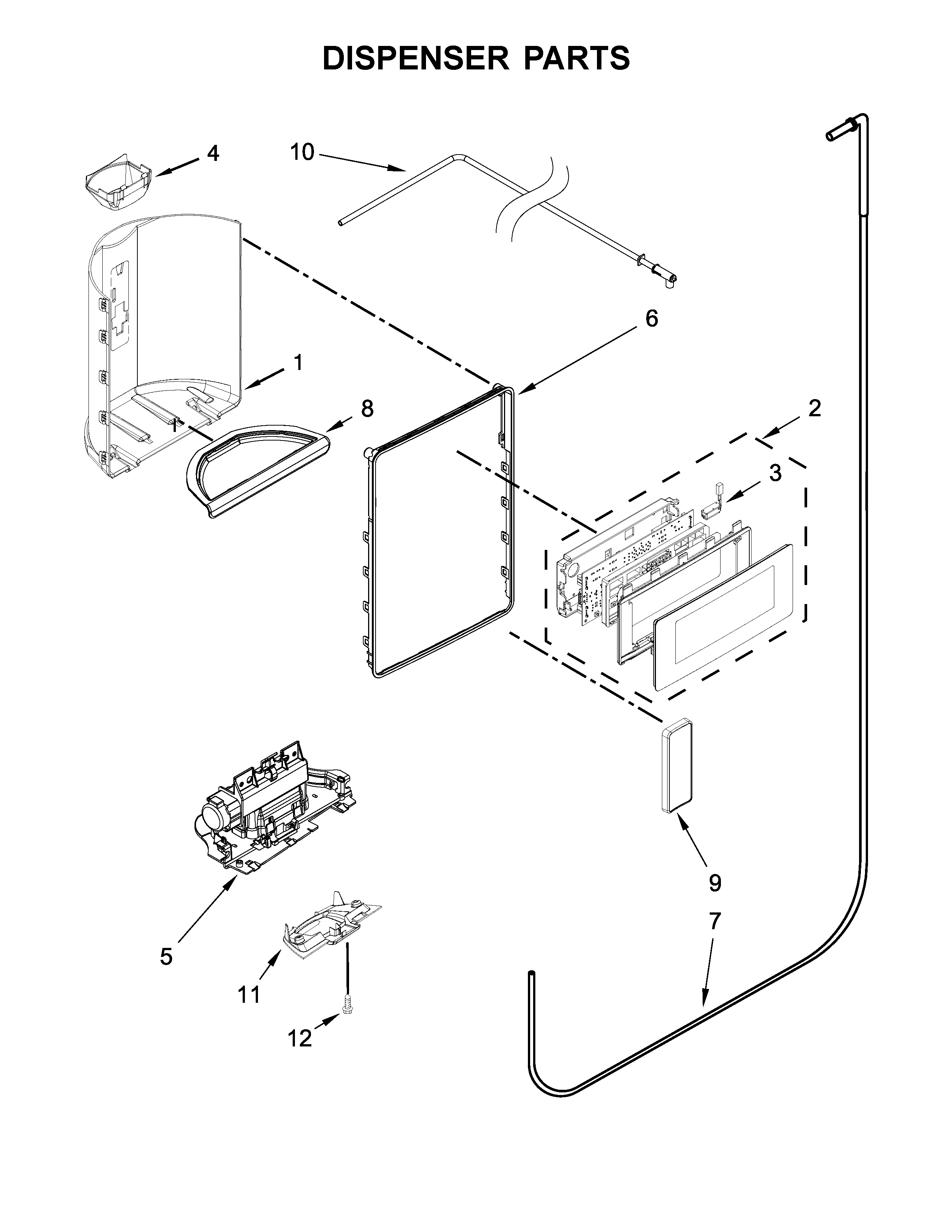 DISPENSER PARTS

4

10

6

1

8

2

3

9

7

5

11

12