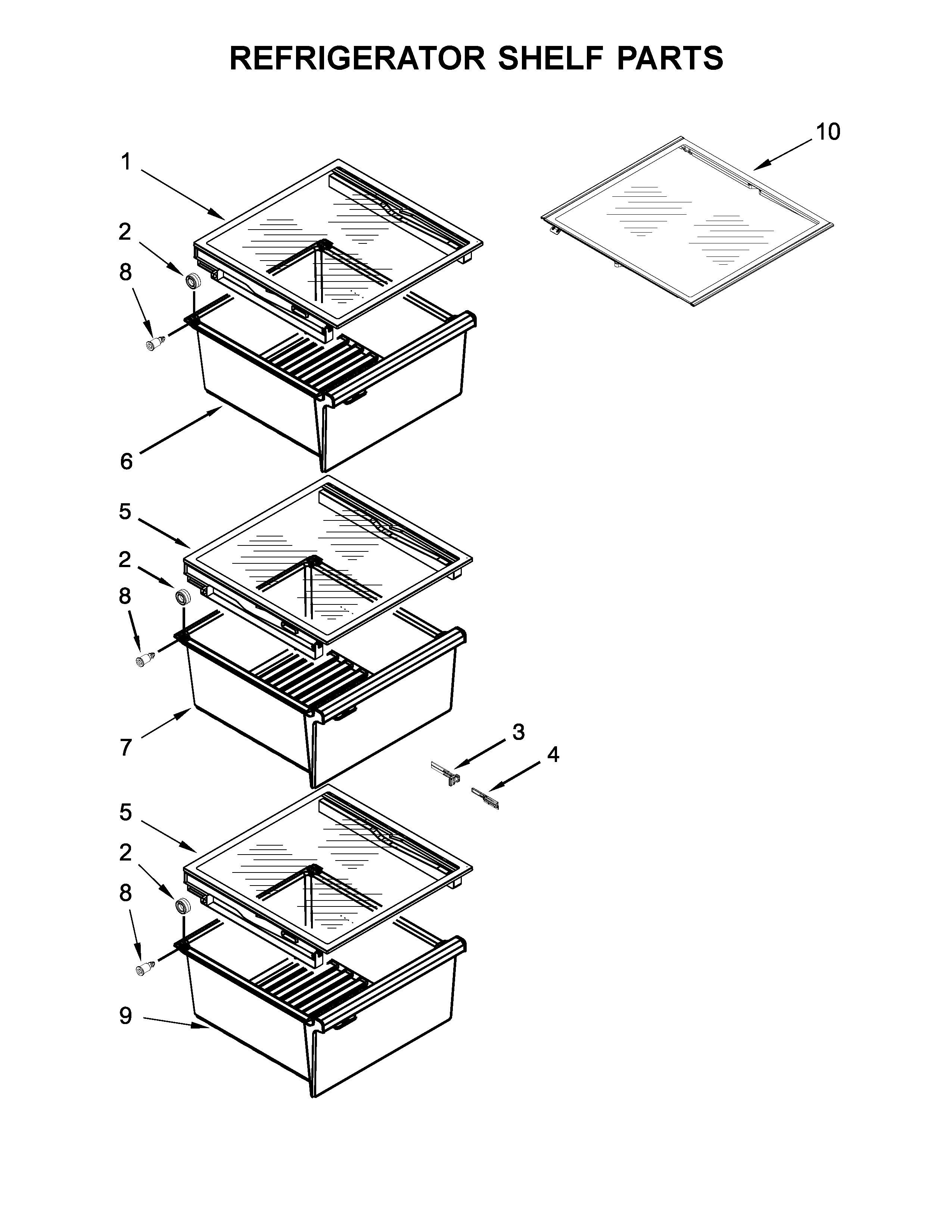 REFRIGERATOR SHELF PARTS

10

1

2

8

6

5

2

8

7

3

4

5

2

8

9