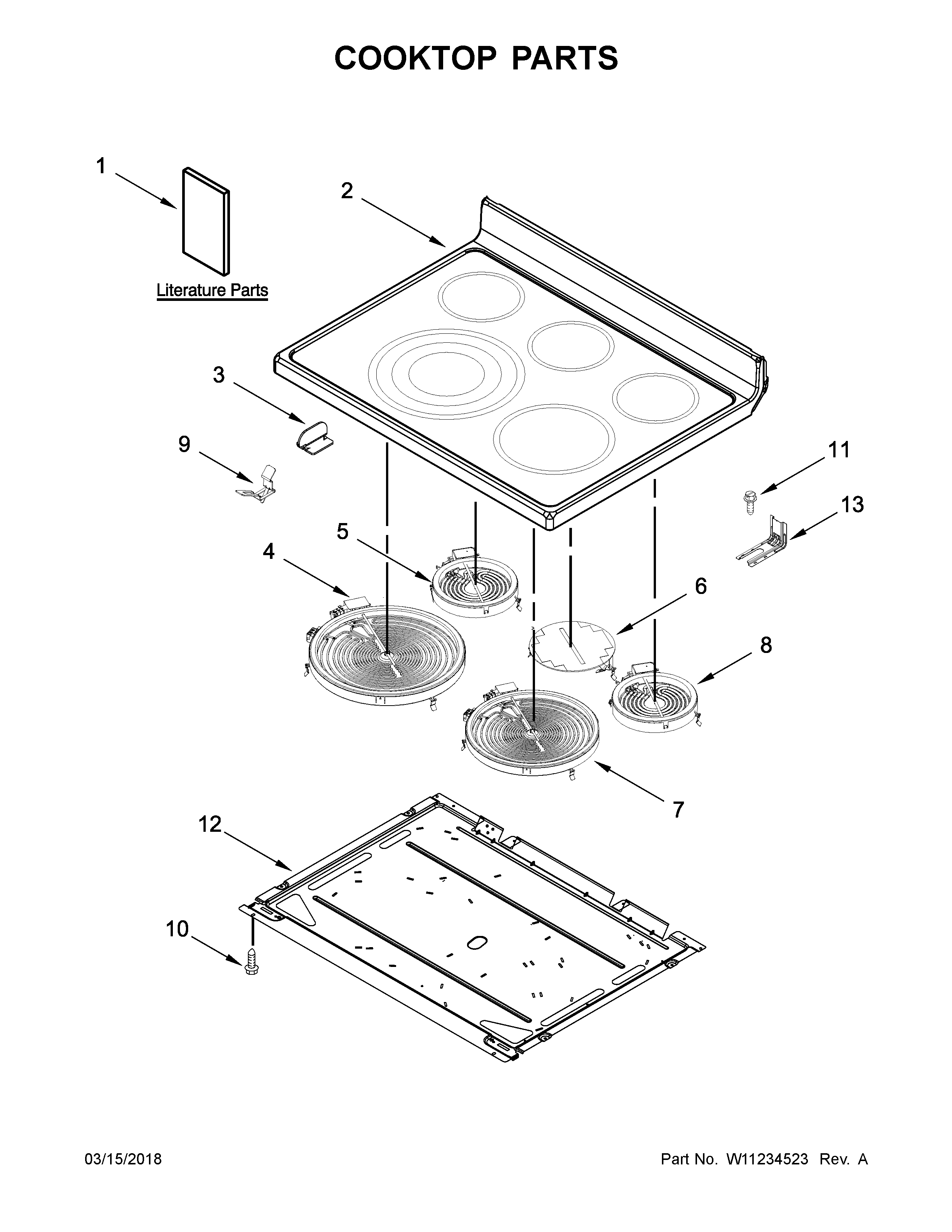 COOKTOP PARTS

1

Literature Parts

2

3

9

11

13

5

4

6

8

7

12

10

03/15/2018

Part No. W11234523 Rev. A