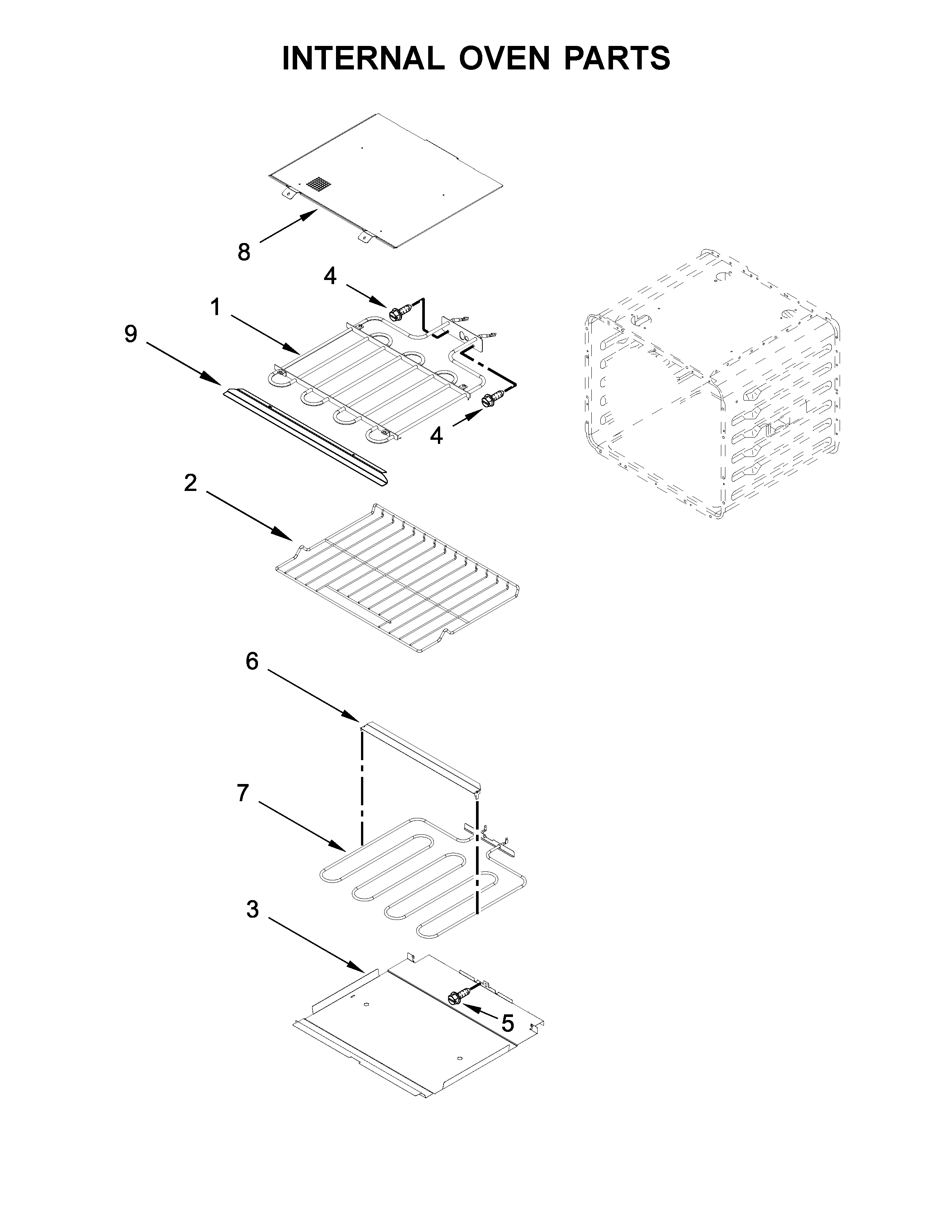 INTERNAL OVEN PARTS

8

4

1

9

4

2

6

7

3

5