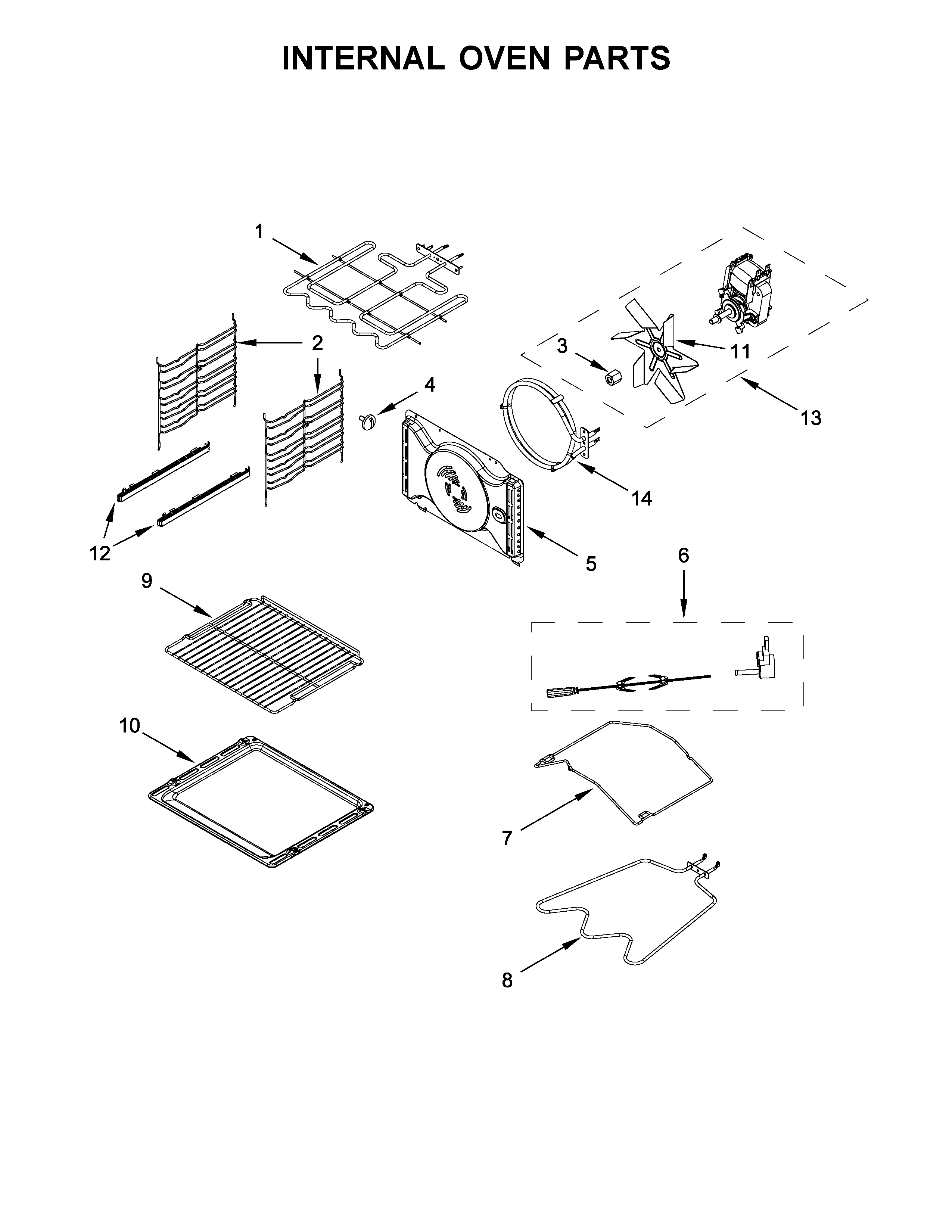 INTERNAL OVEN PARTS

1

2

3

11

4

13

14

12

5

6

9

10

7

8