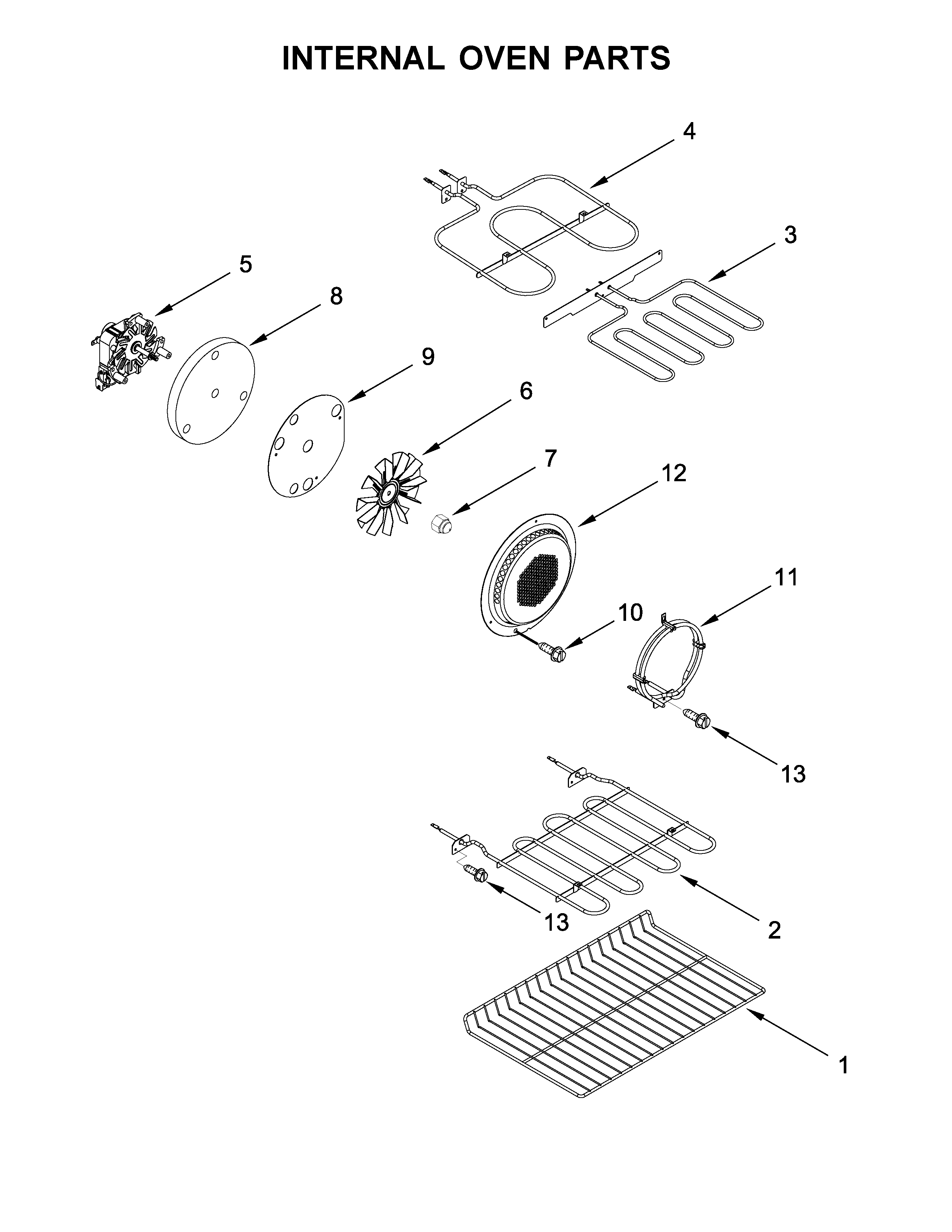 INTERNAL OVEN PARTS

4

3

5

8

9

6

7

12

11

10

13

13

2

1