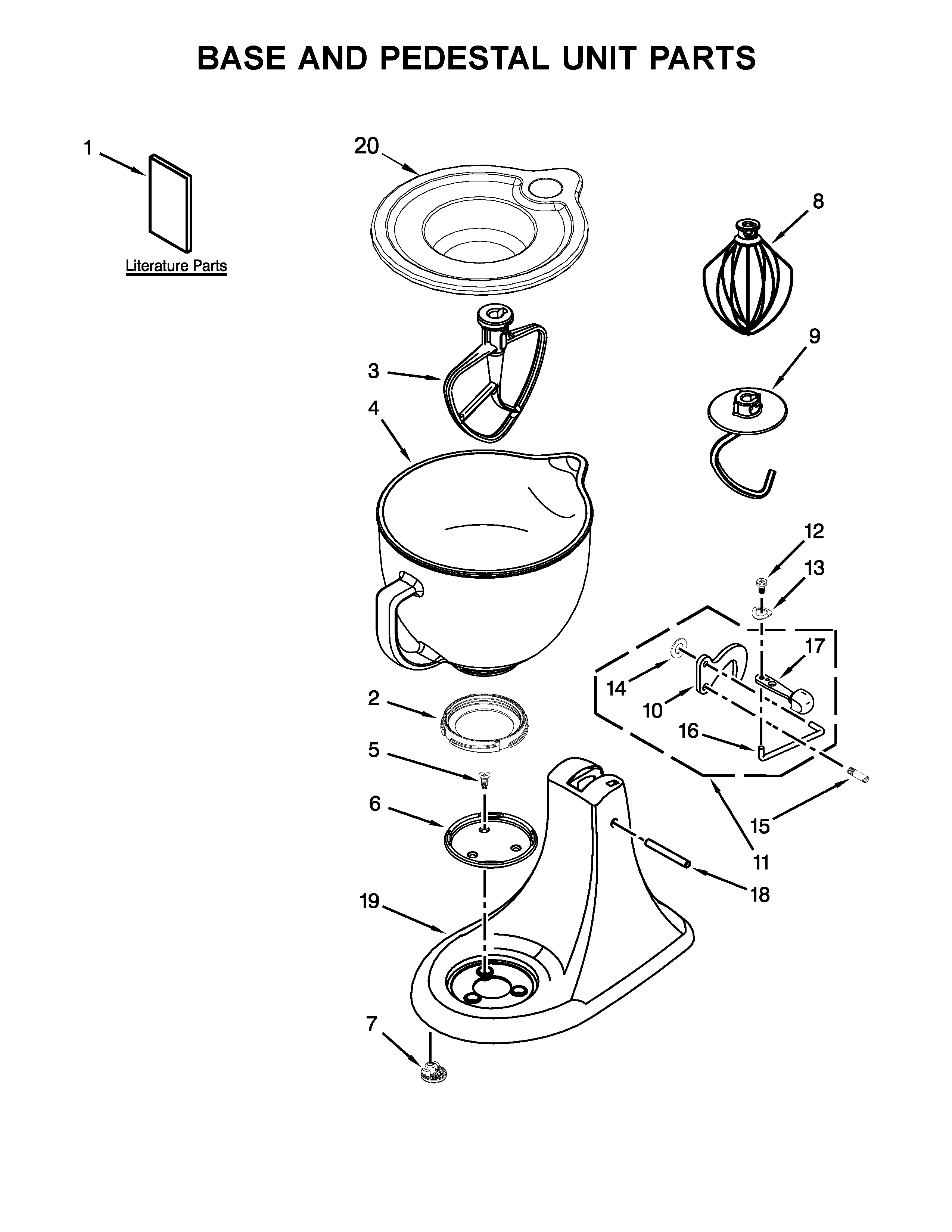 BASE AND PEDESTAL UNIT PARTS

1

Literature Parts

20

8

3

9

4

12

13

17

14

10

16

2

5

6

15

11

18

19

7