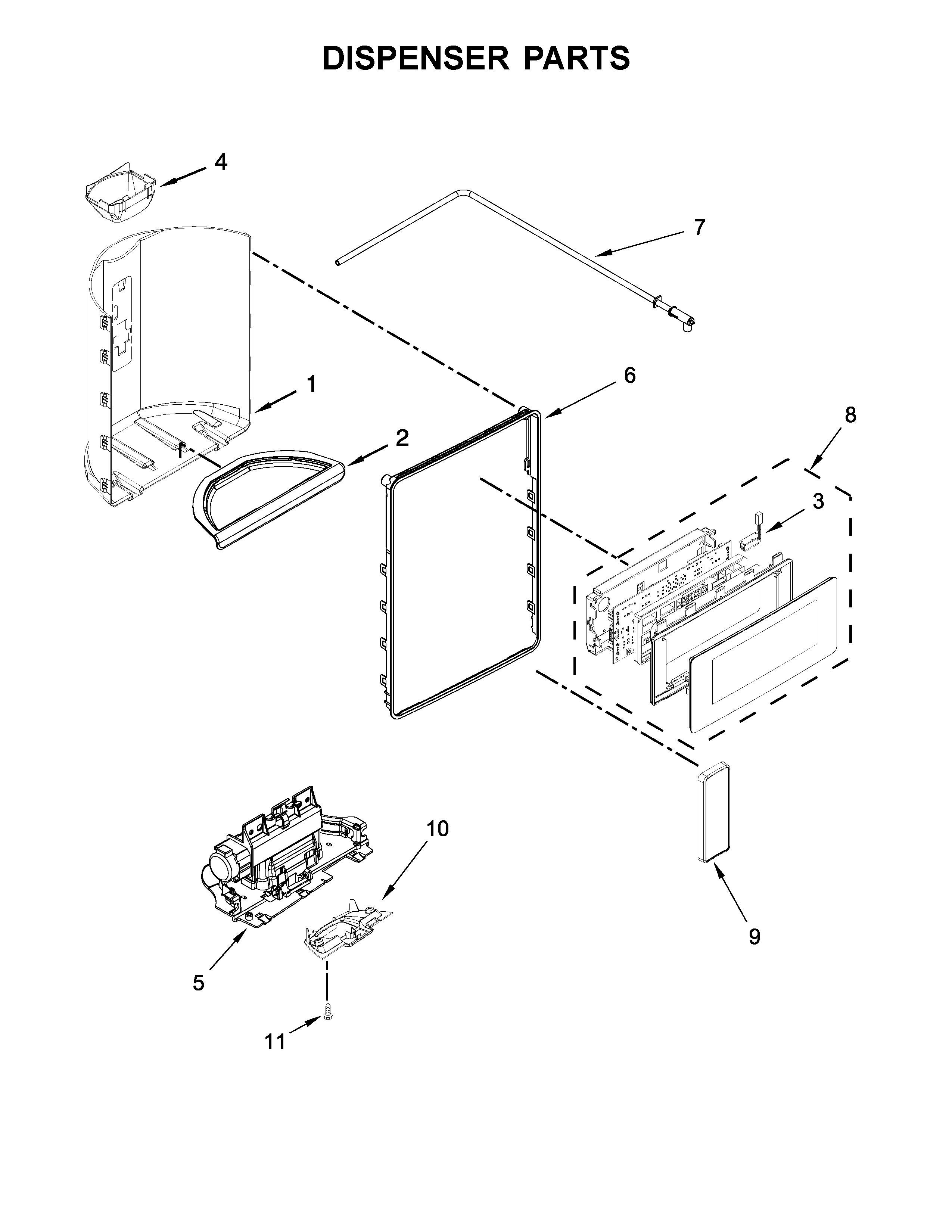 DISPENSER PARTS

4

7

1

6

2

8

3

10

9

5

11