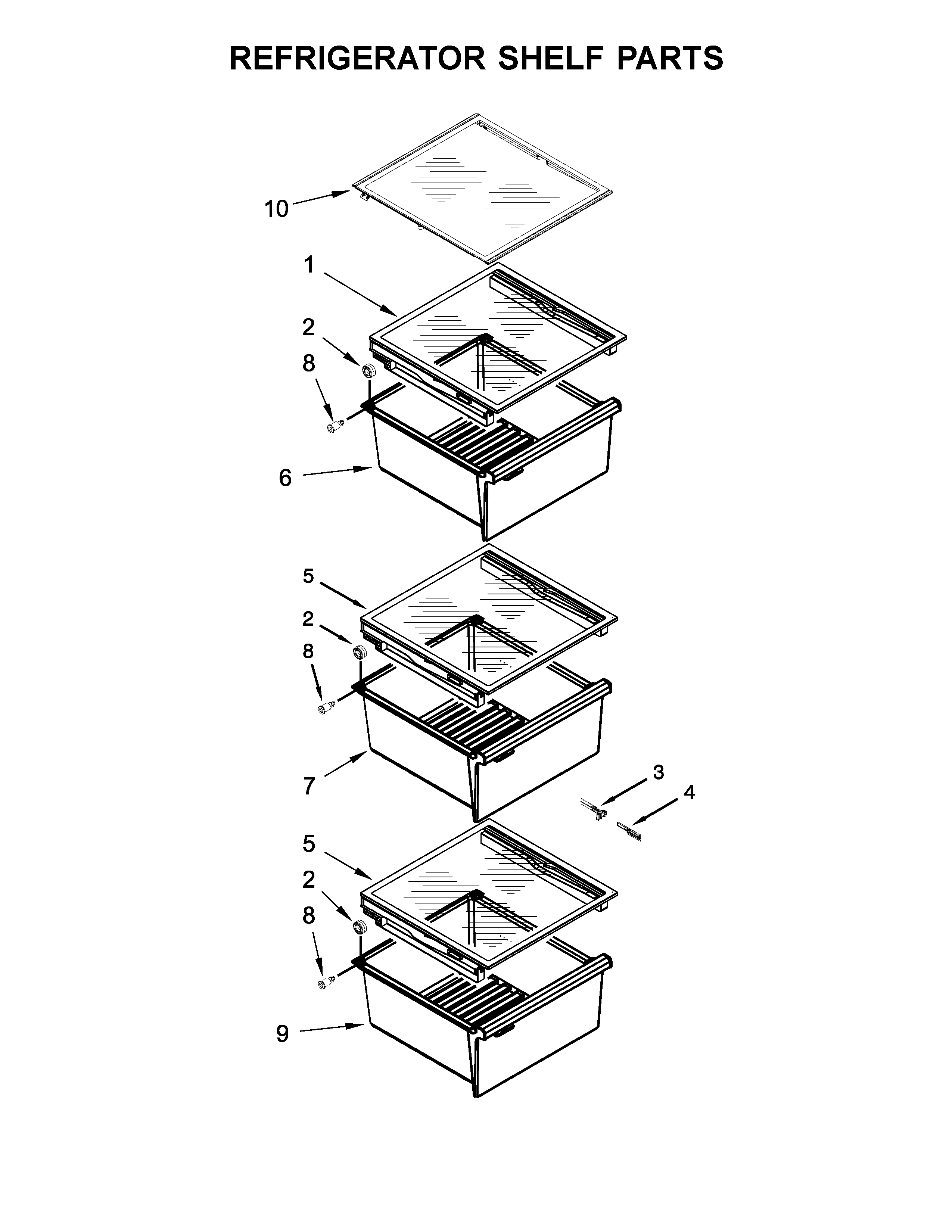 REFRIGERATOR SHELF PARTS

10

1

2

8

6

5

2

8

7

3

4

5

2

8

9