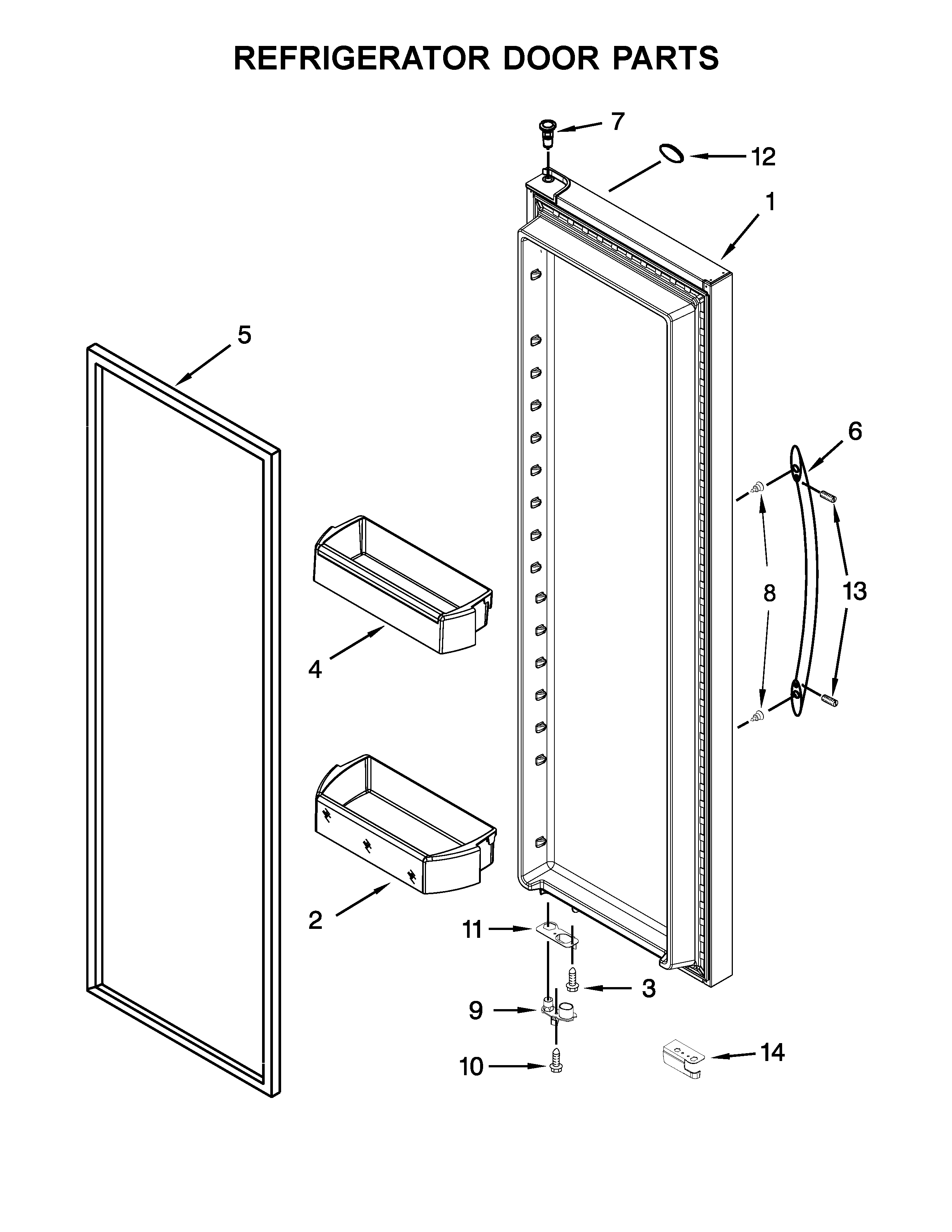 REFRIGERATOR DOOR PARTS

7

12

1

5

6

8

13

4

2

11

3

9

10

14