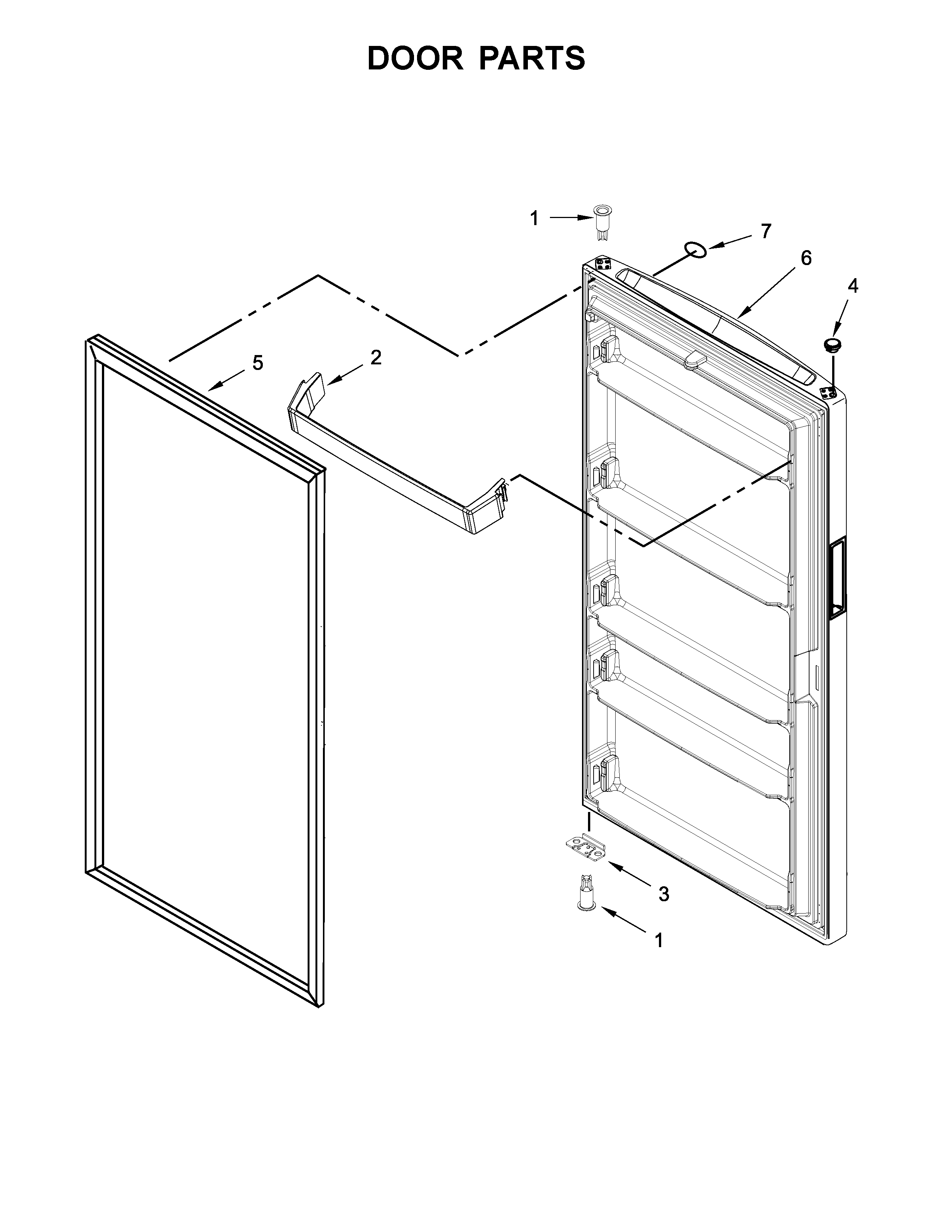 DOOR PARTS

1

7

6

4

5

2

3

1