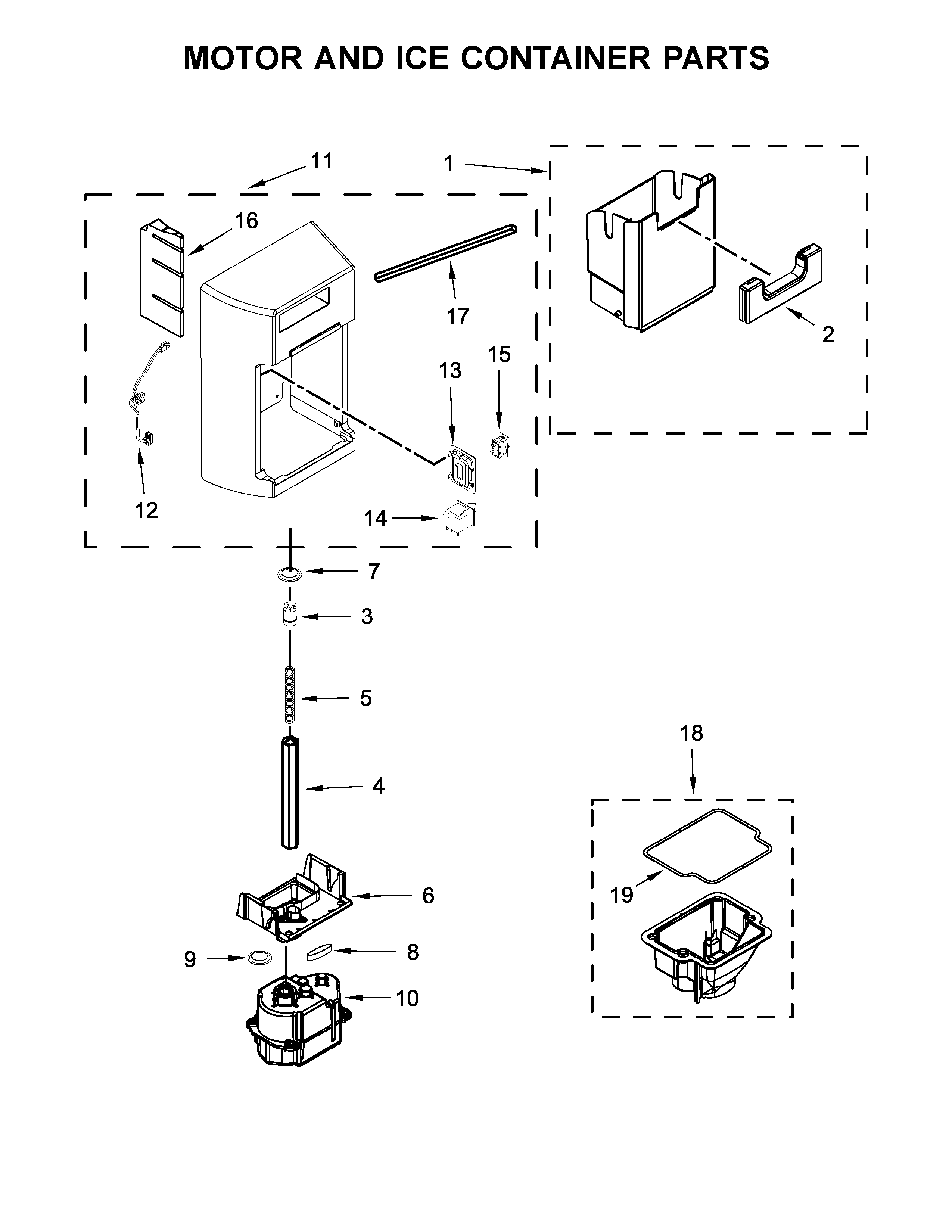 MOTOR AND ICE CONTAINER PARTS

11
1
16
17
2
15
13
12
14
7
3
5
4
18
6
19
9
8
10