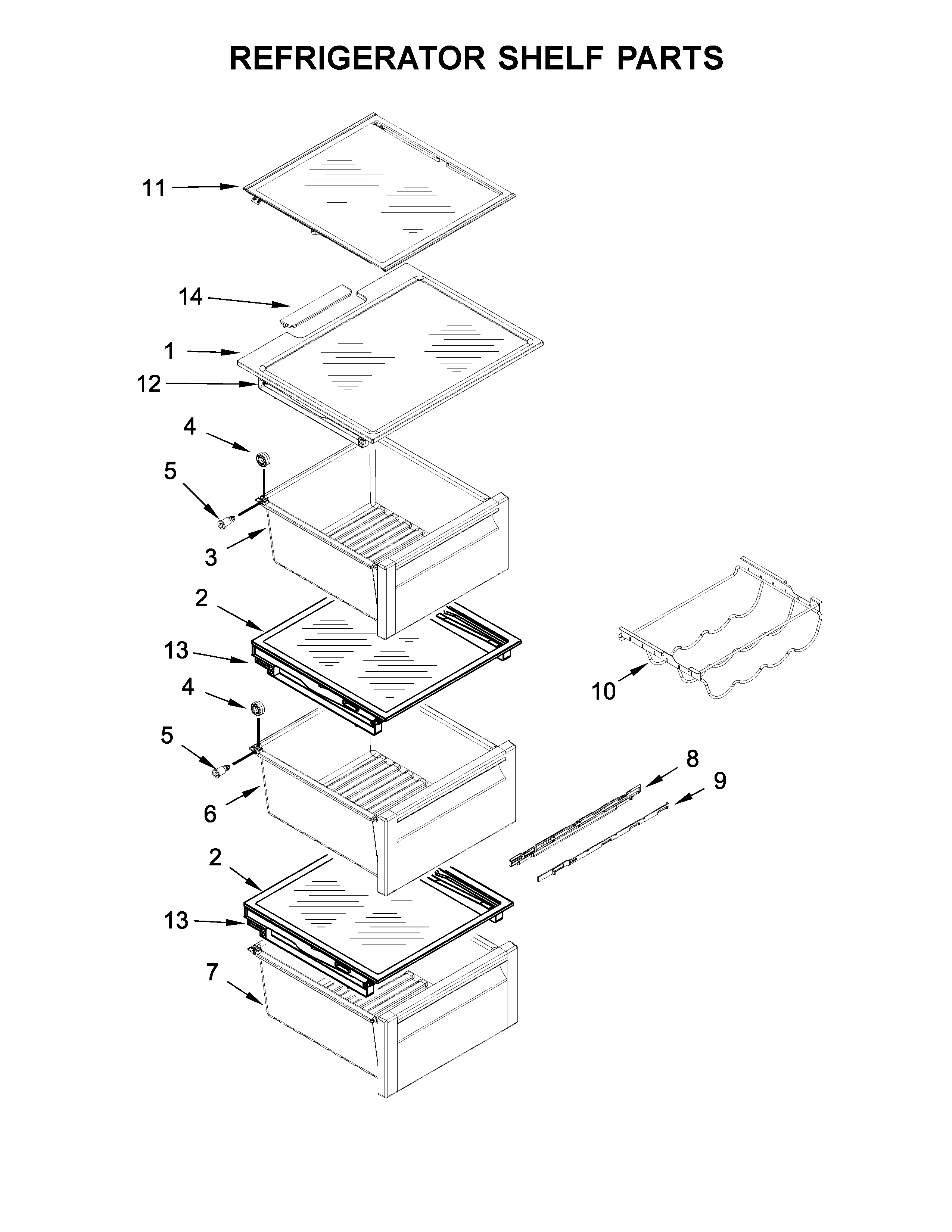 REFRIGERATOR SHELF PARTS

11
14
1
12
4
5
3
2
13
4
5
6
2
13
7
10
8
9