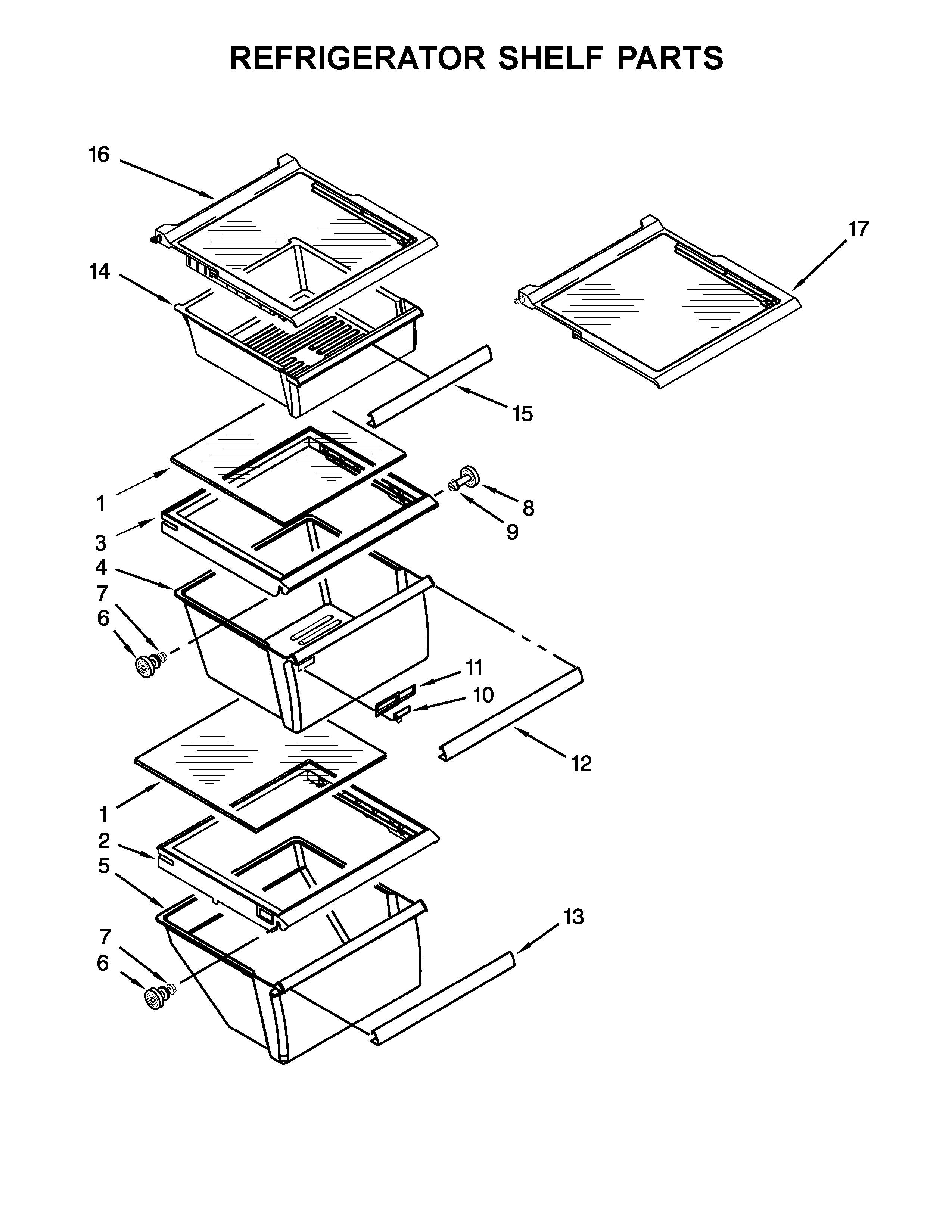 REFRIGERATOR SHELF PARTS

16
17
14
15
1
8
9
3
4
7
6
11
10
12
1
2
5
13
7
6