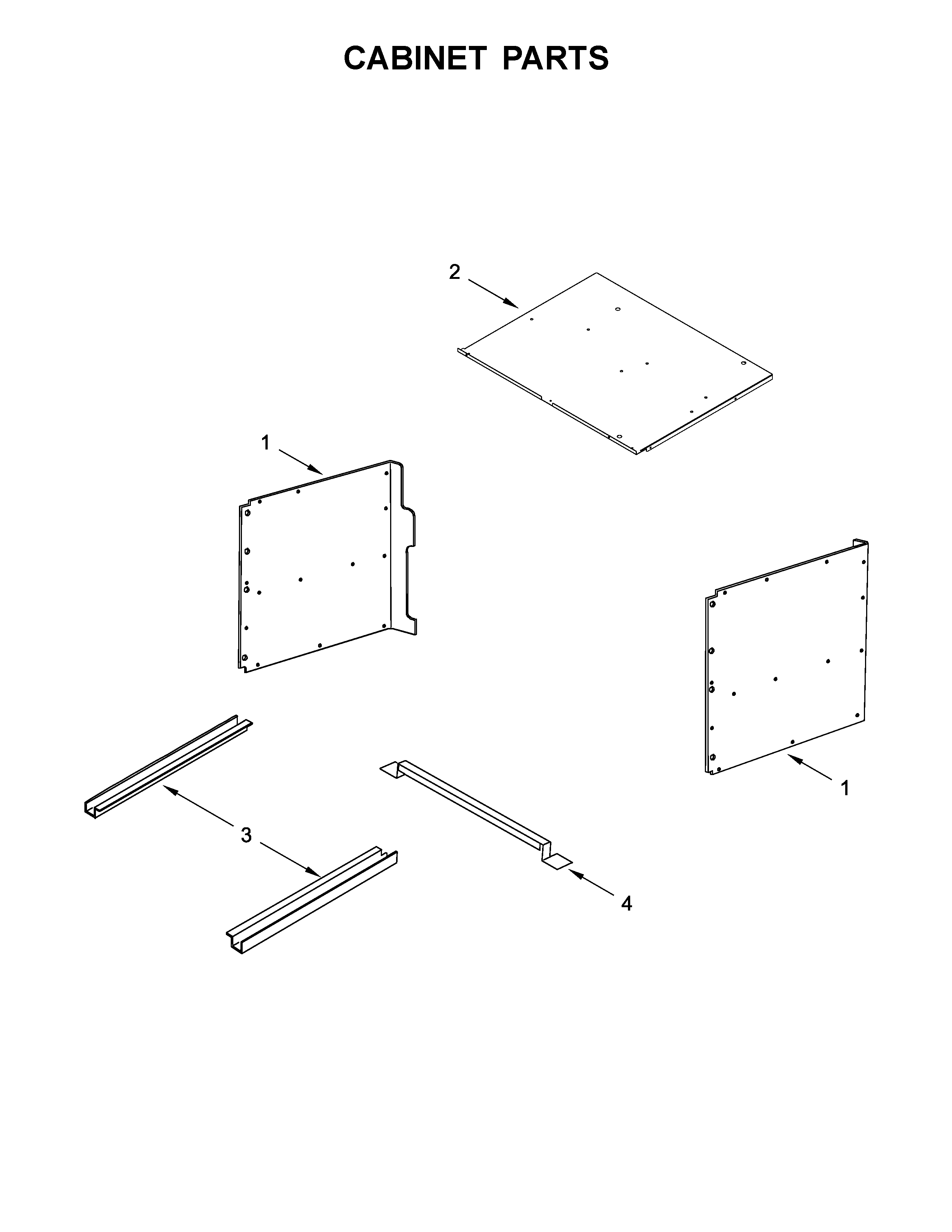 CABINET PARTS

2

1

1

3

4