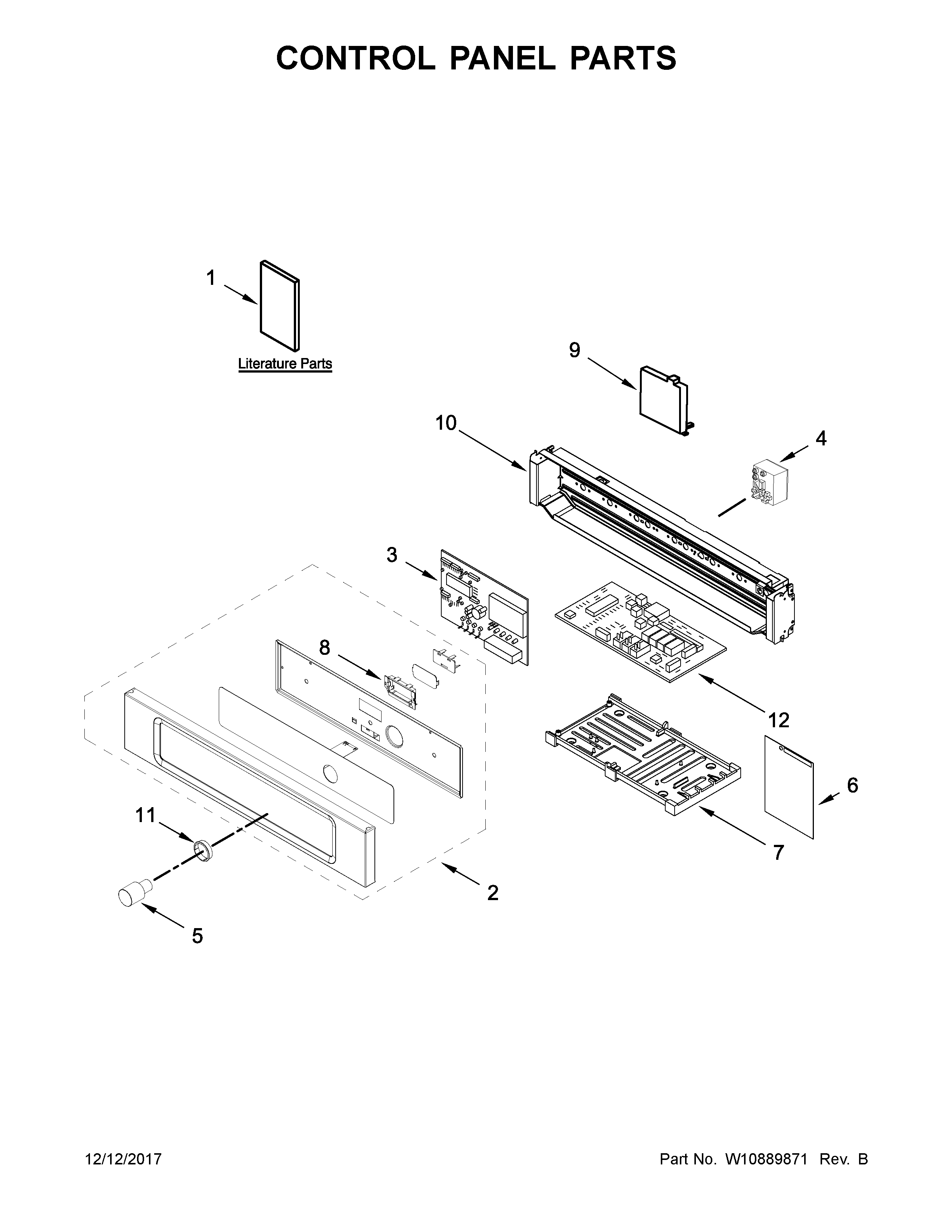 CONTROL PANEL PARTS

1

Literature Parts

9

10

4

3

8

12

6

11

7

2

5

12/12/2017

Part No. W10889871 Rev. B