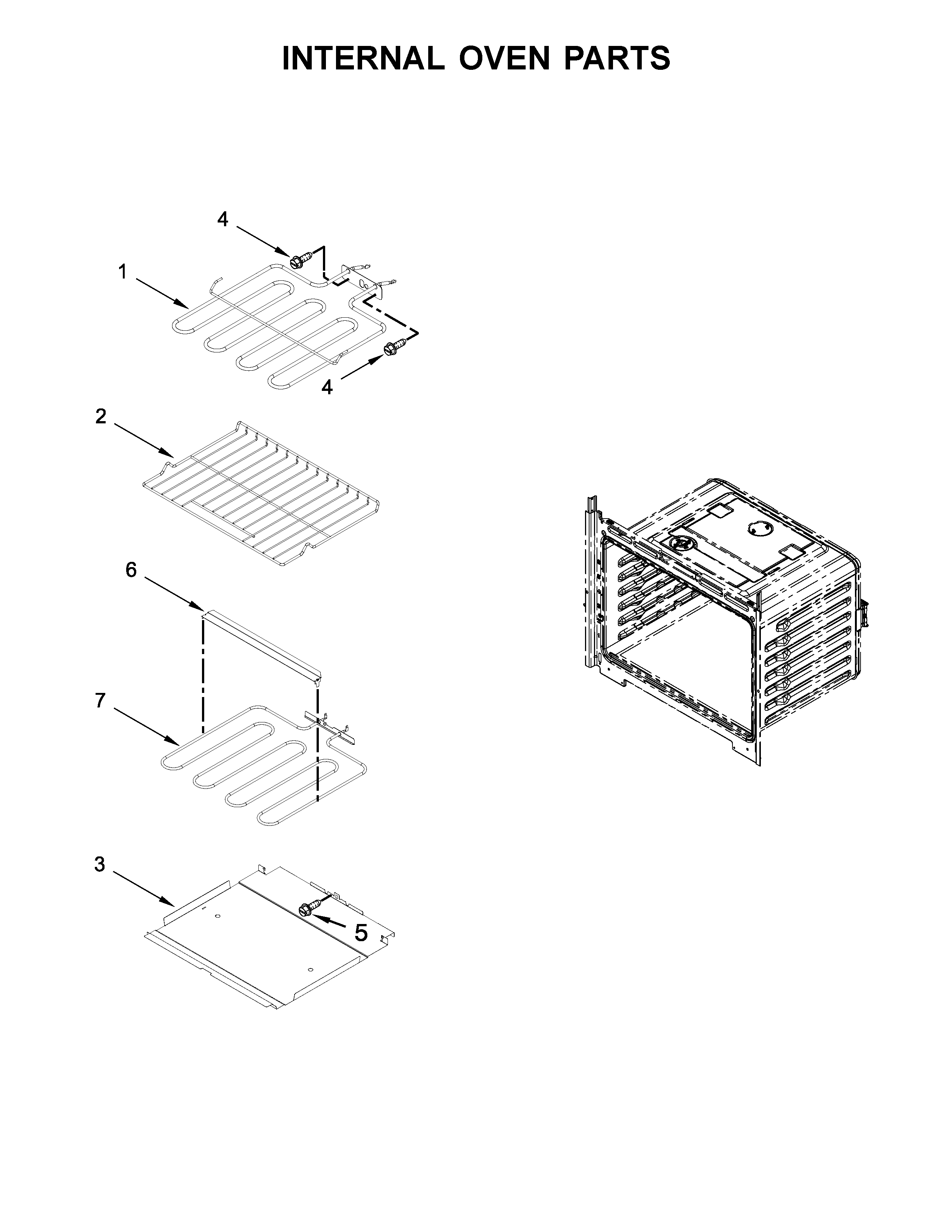 INTERNAL OVEN PARTS

4
1
4
2
6
7
3
5