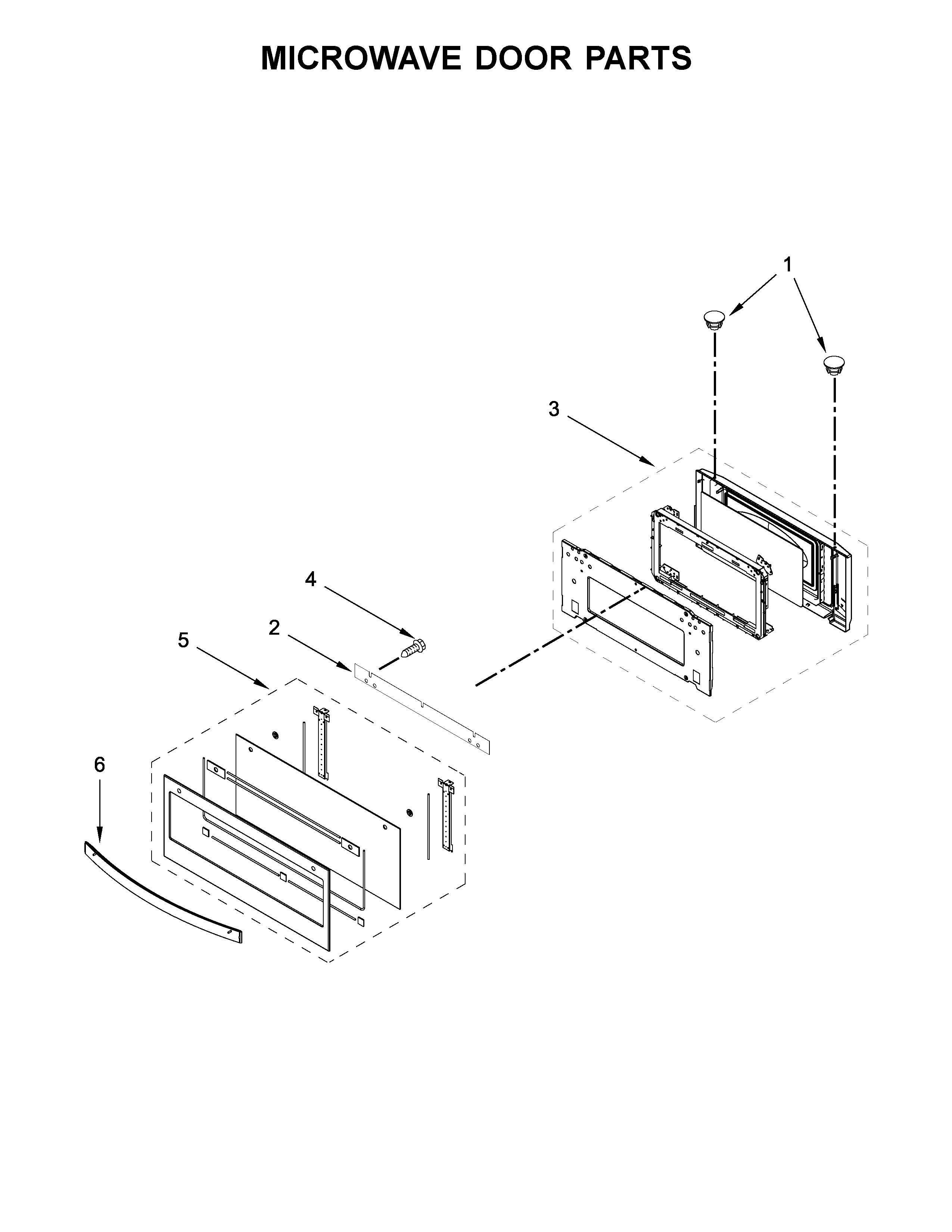 MICROWAVE DOOR PARTS

1

3

4

2

5

6