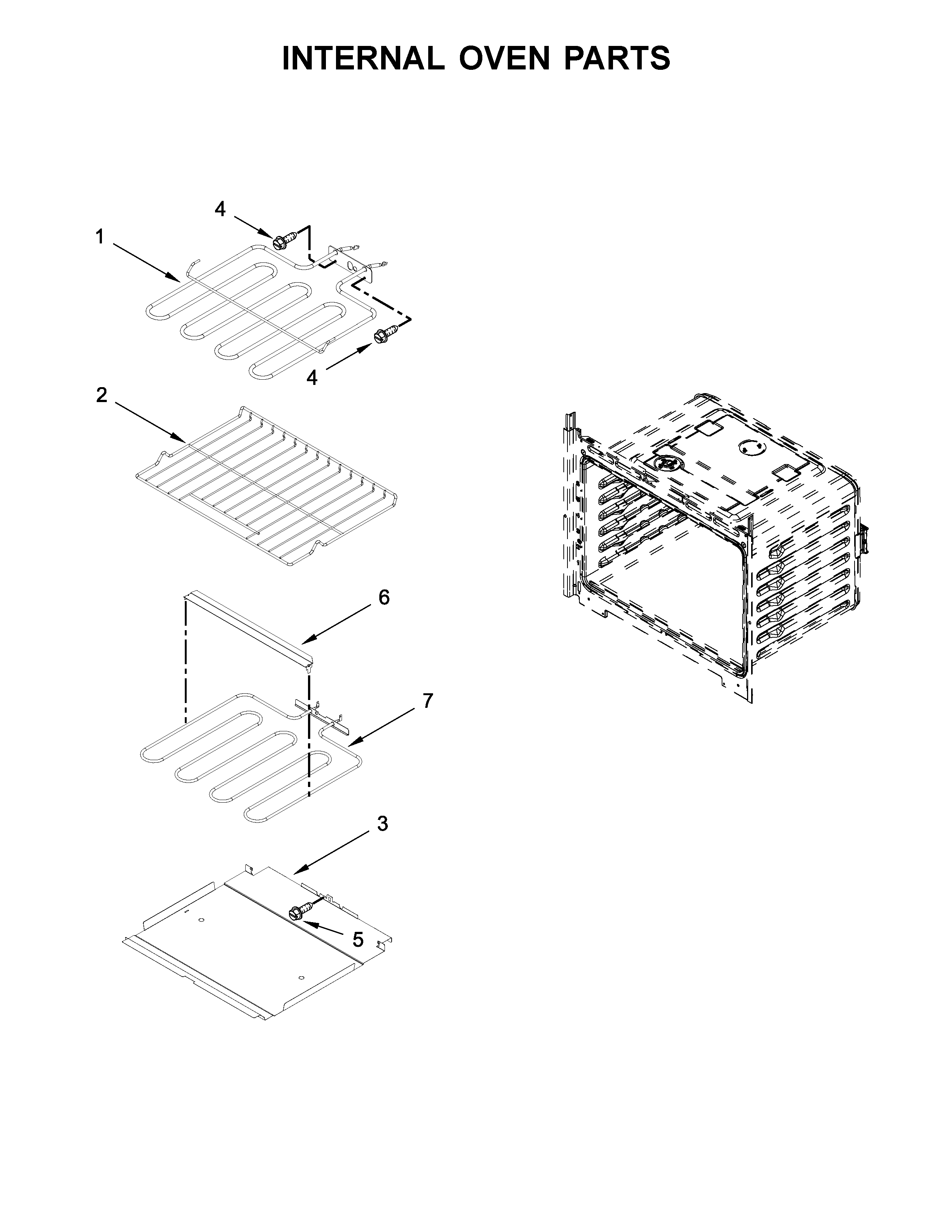 INTERNAL OVEN PARTS

4
1
4
2
6
7
3
5