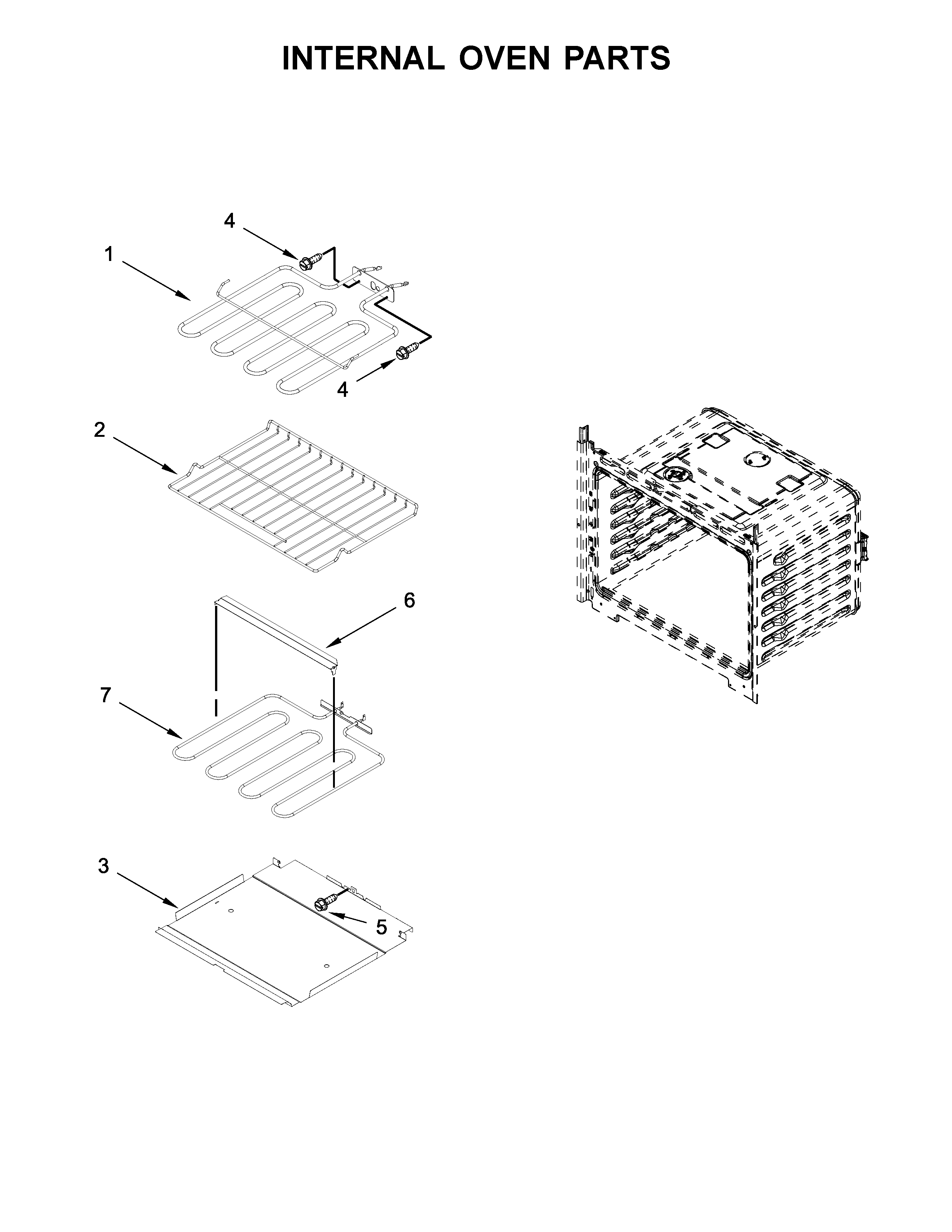 INTERNAL OVEN PARTS

4
1
4
2
6
7
3
5