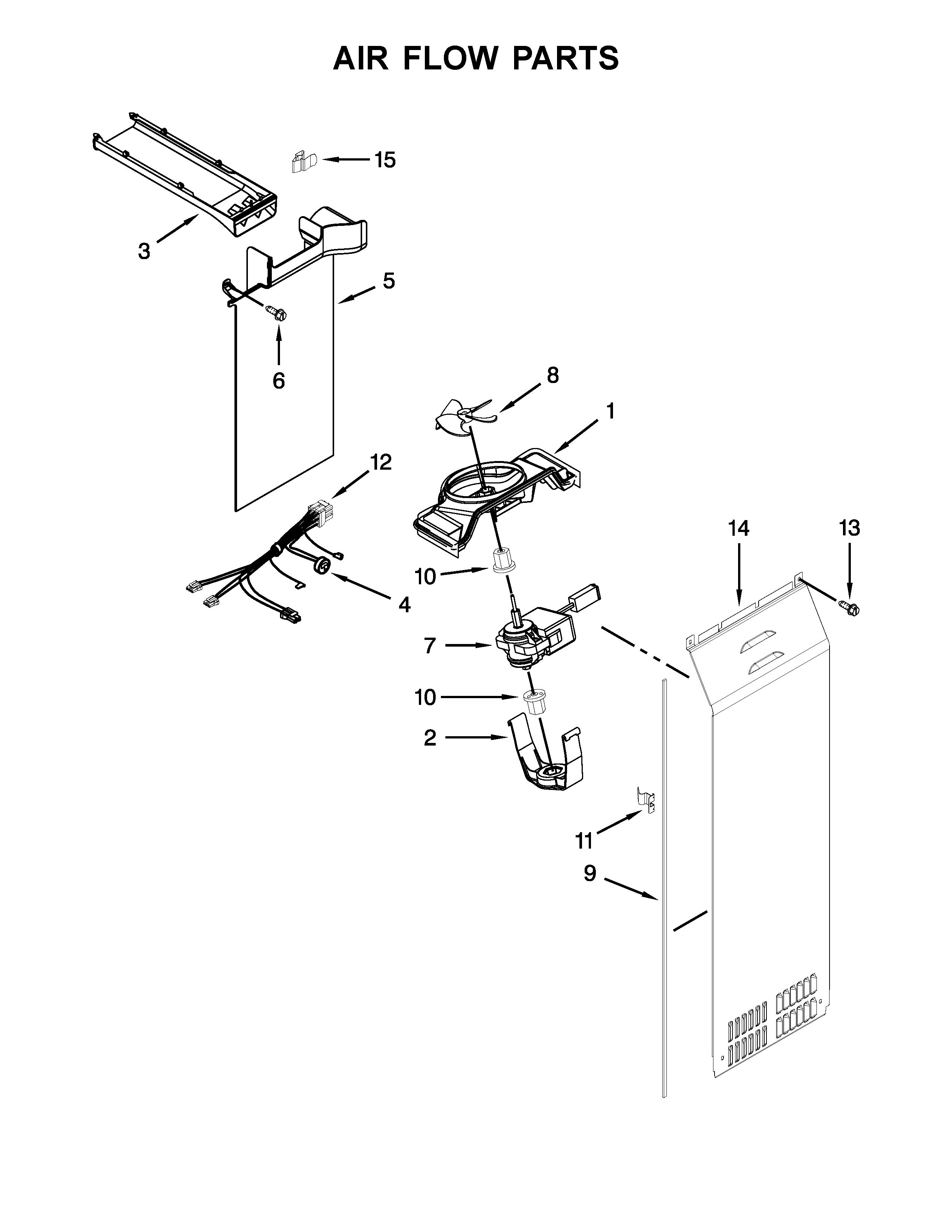 AIR FLOW PARTS

15
3
5
6
8
1
12
14
13
10
4
7
10
2
11
9