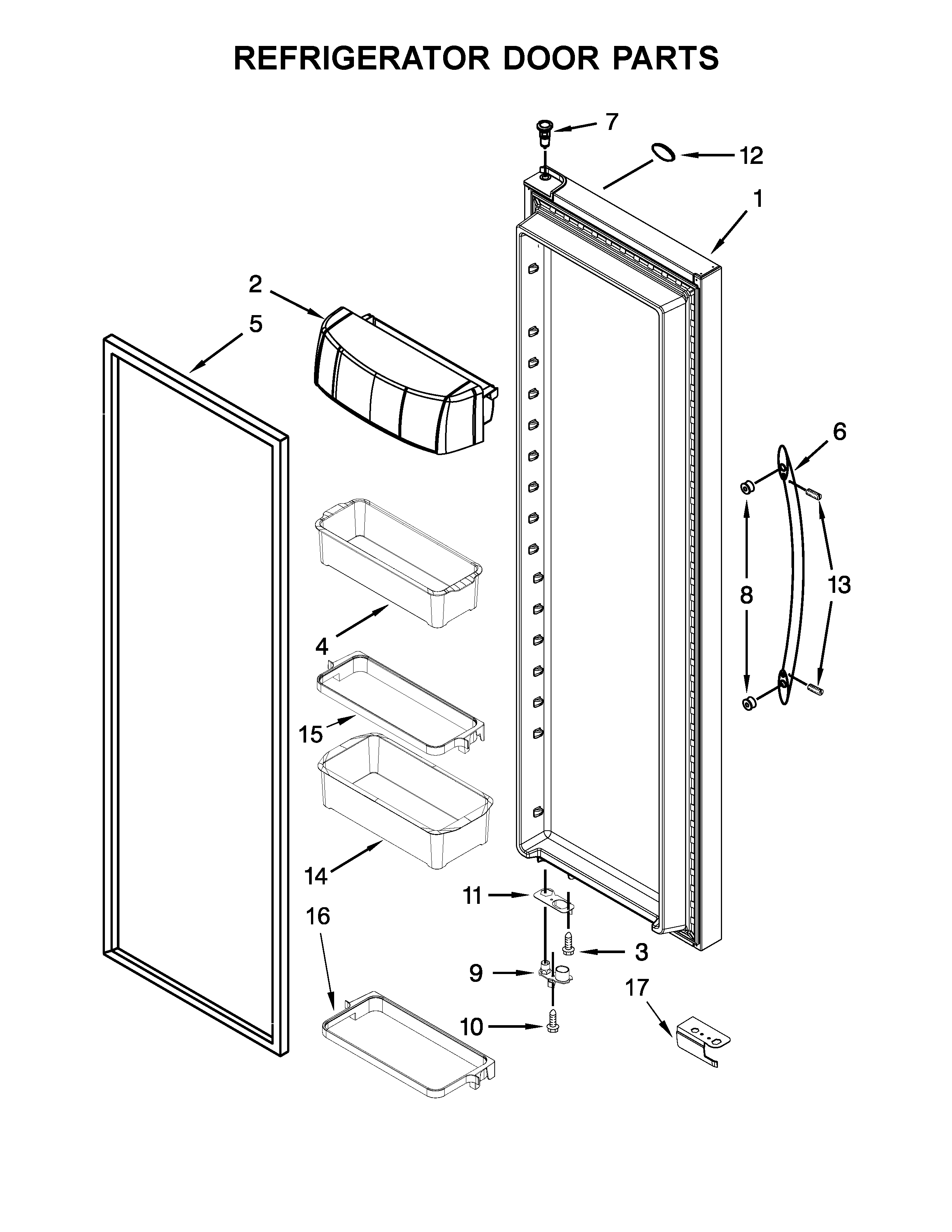 REFRIGERATOR DOOR PARTS

7
12
1
2
5
6
8
13
4
15
14
11
16
3
9
17
10