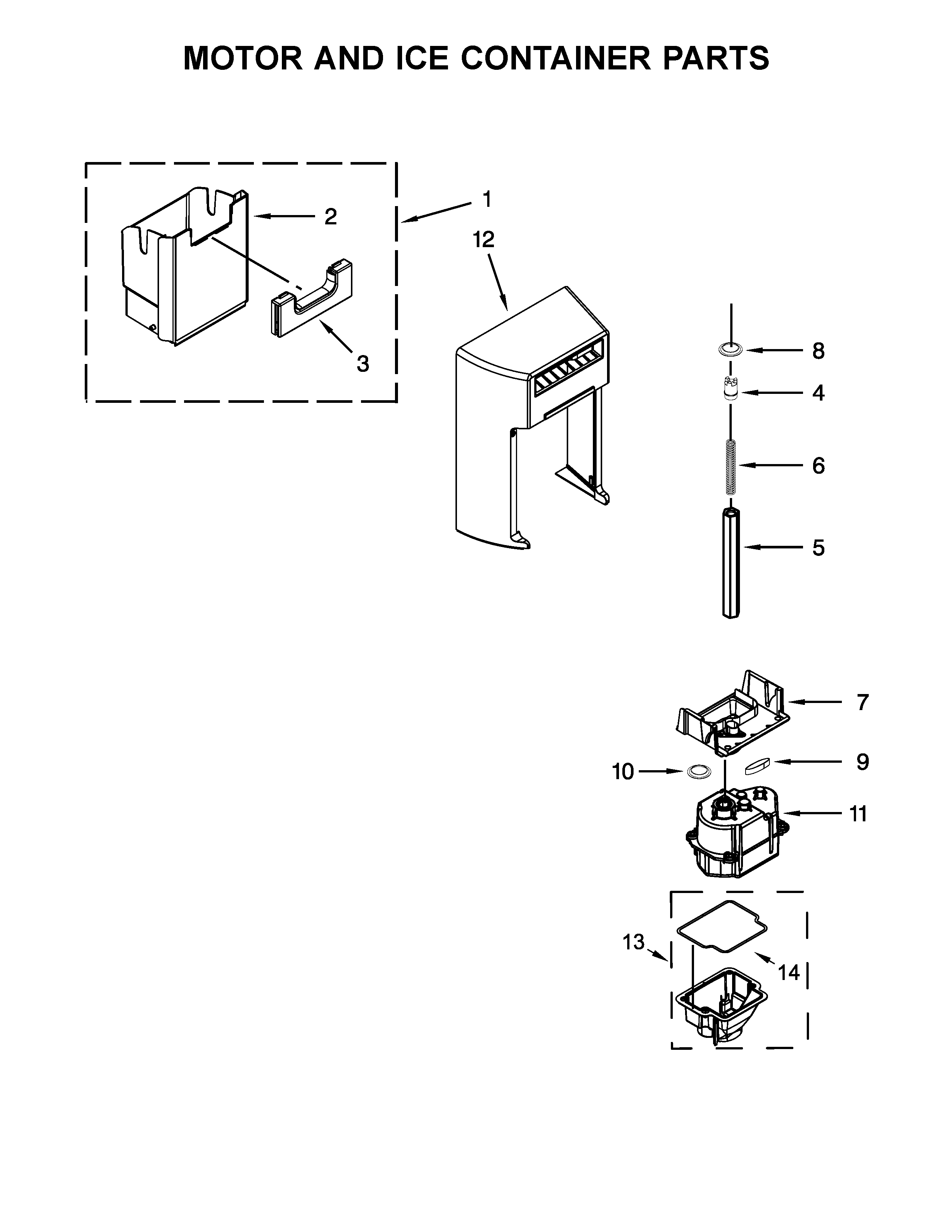 MOTOR AND ICE CONTAINER PARTS

1
2
12
3
8
4
6
5
7
10
9
11
13
14