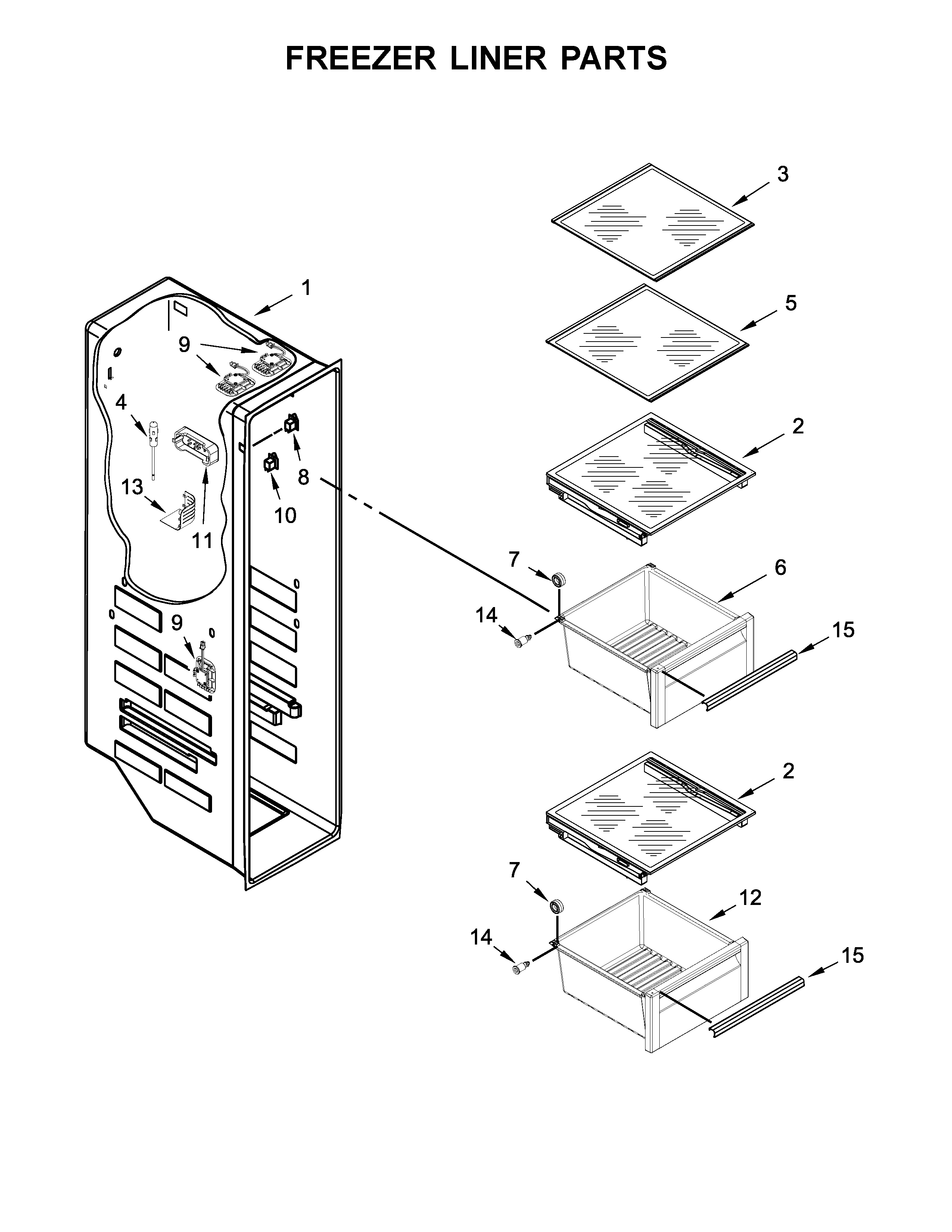 FREEZER LINER PARTS

3
1
5
9
4
2
8
13
10
11
7
6
14
15
9
2
7
12
14
15