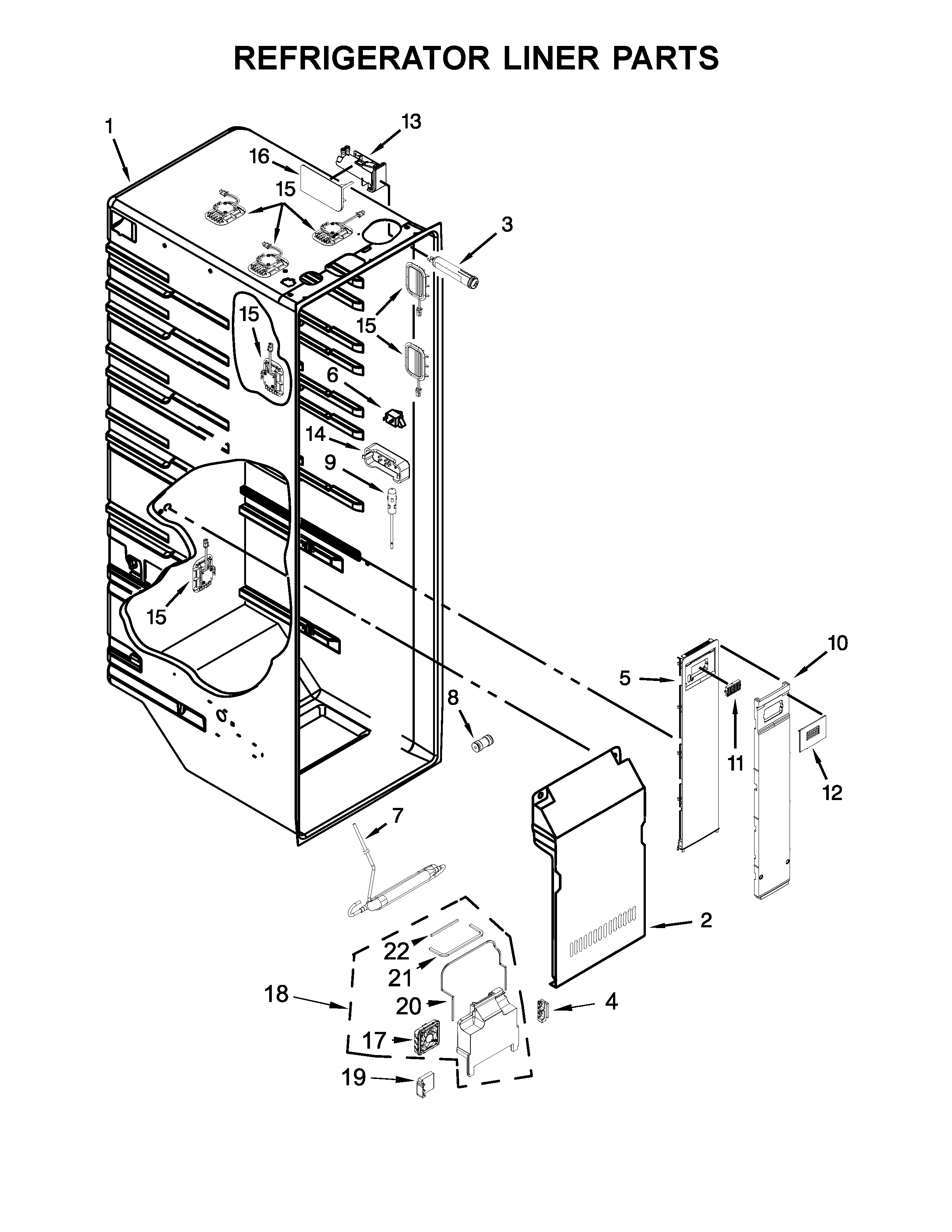 REFRIGERATOR LINER PARTS

1
13
16
15
3
15
15
6
14
9
15
10
5
8
11
12
7
2
22
21
18
20
4
17
19