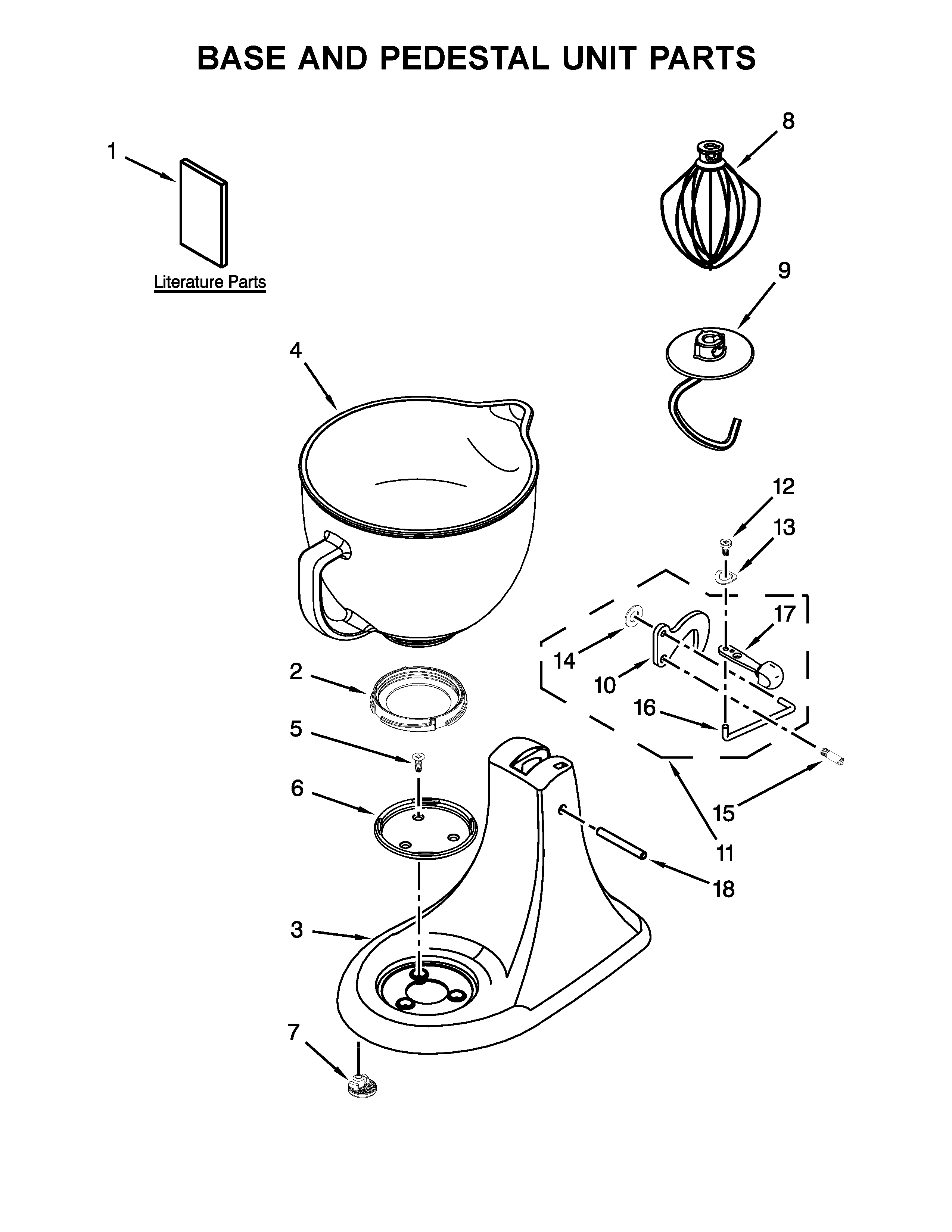 BASE AND PEDESTAL UNIT PARTS

1

Literature Parts

8

9

4

12

13

17

14

10

16

2

5

6

15

11

18

3

7