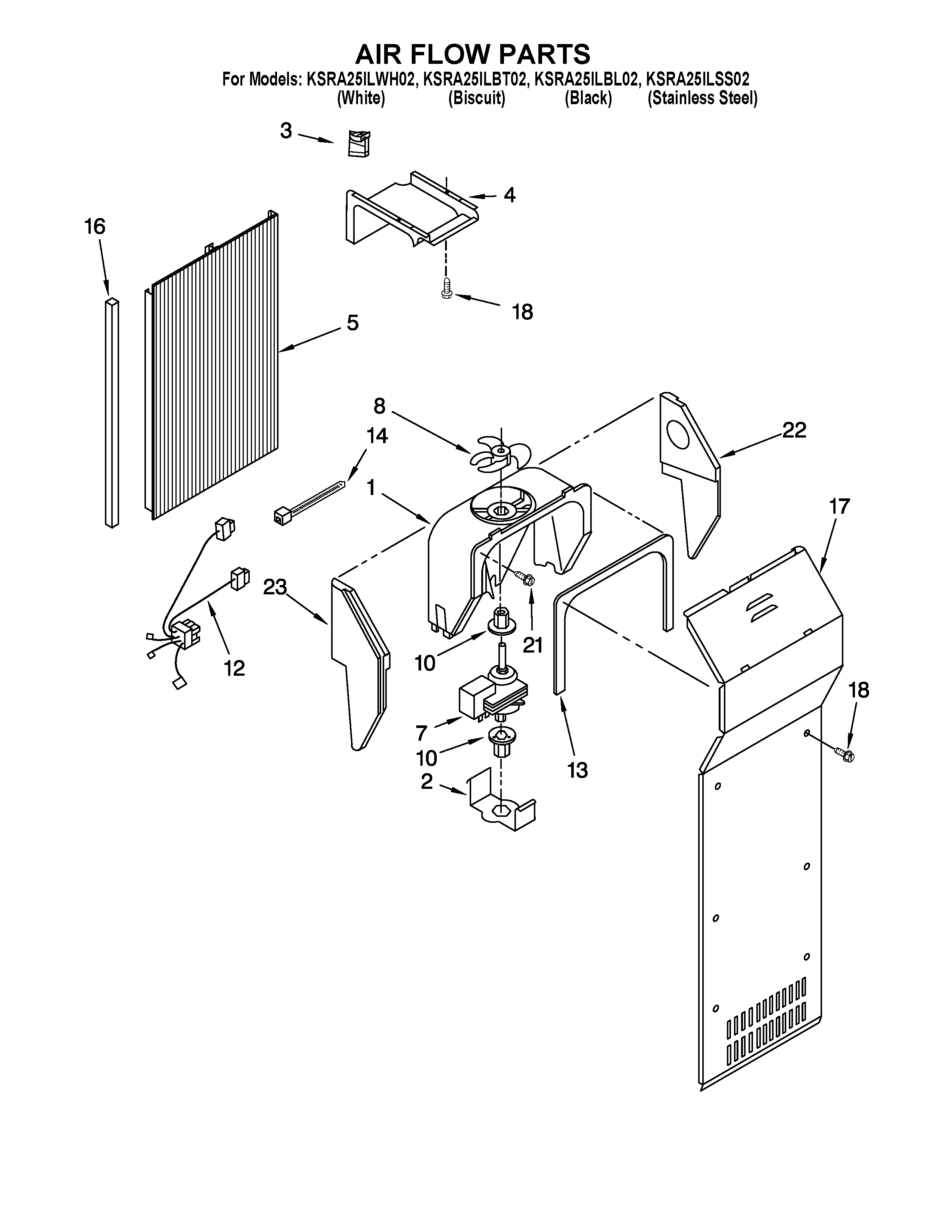 AIR FLOW PARTS

For Models: KSRA25ILWH02, KSRA25ILBT02, KSRA25ILBL02, KSRA25ILSS02
(White) (Biscuit) (Black) (Stainless Steel)

3

4

16

18

5

8

14

22

1

17

23

21

12

10

18

7

10

13

2