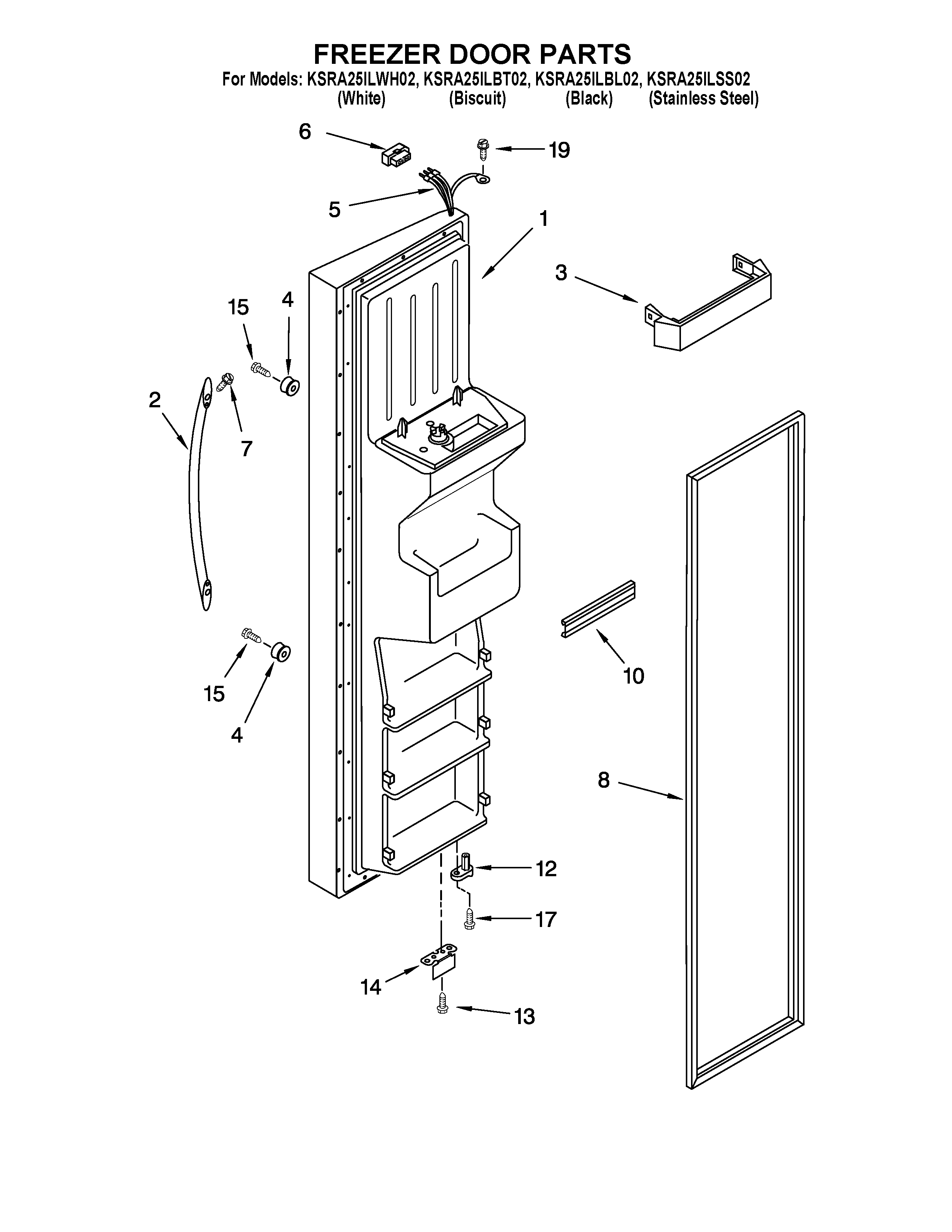 FREEZER DOOR PARTS
For Models: KSRA25ILWH02, KSRA25ILBT02, KSRA25ILBL02, KSRA25ILSS02
(White) (Biscuit) (Black) (Stainless Steel)

6
19
5
1
3
15
4
2
7
10
15
4
8
12
17
14
13