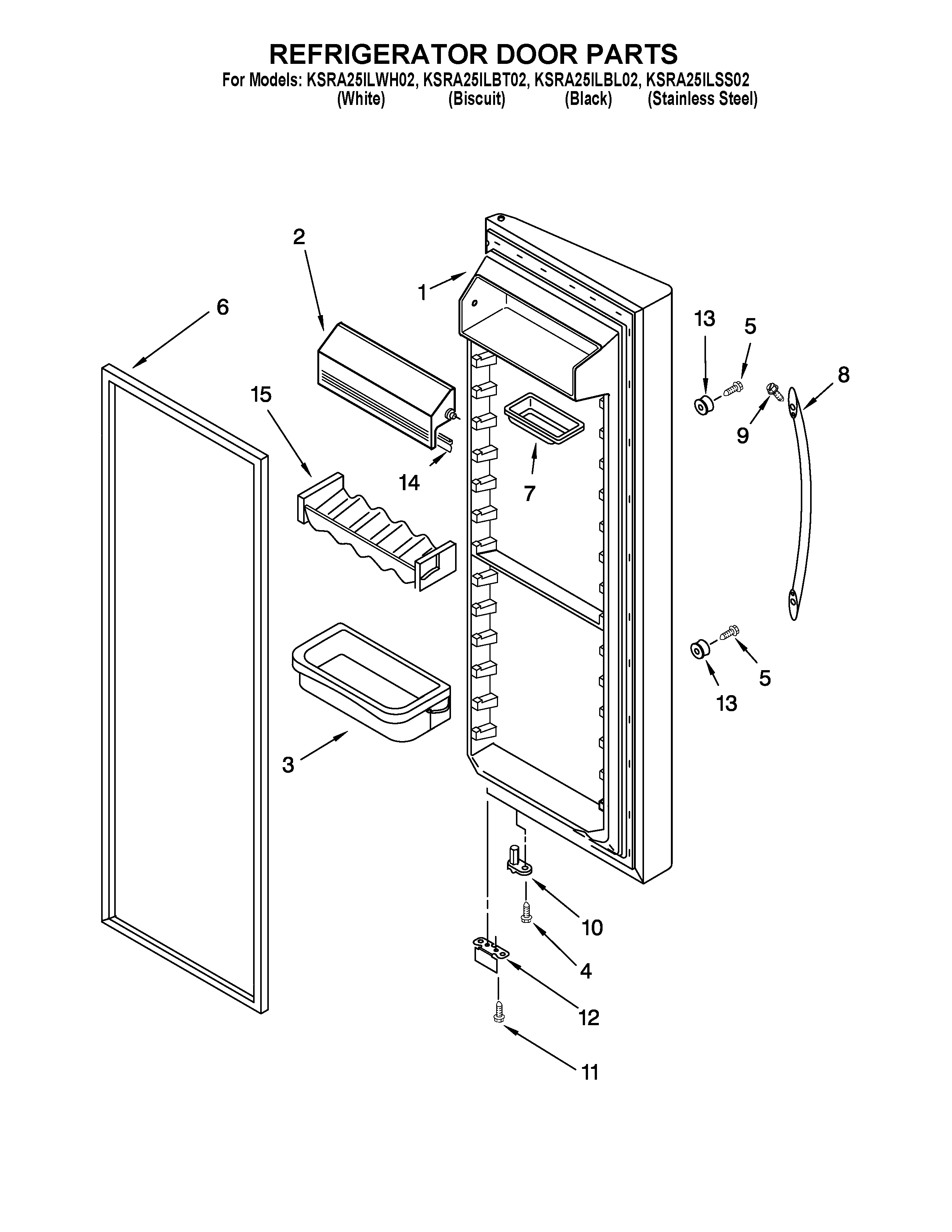 REFRIGERATOR DOOR PARTS

For Models: KSRA25ILWH02, KSRA25ILBT02, KSRA25ILBL02, KSRA25ILSS02
(White) (Biscuit) (Black) (Stainless Steel)

2
1
6
13
5
8
15
9
14
7
5
13
3
10
4
12
11