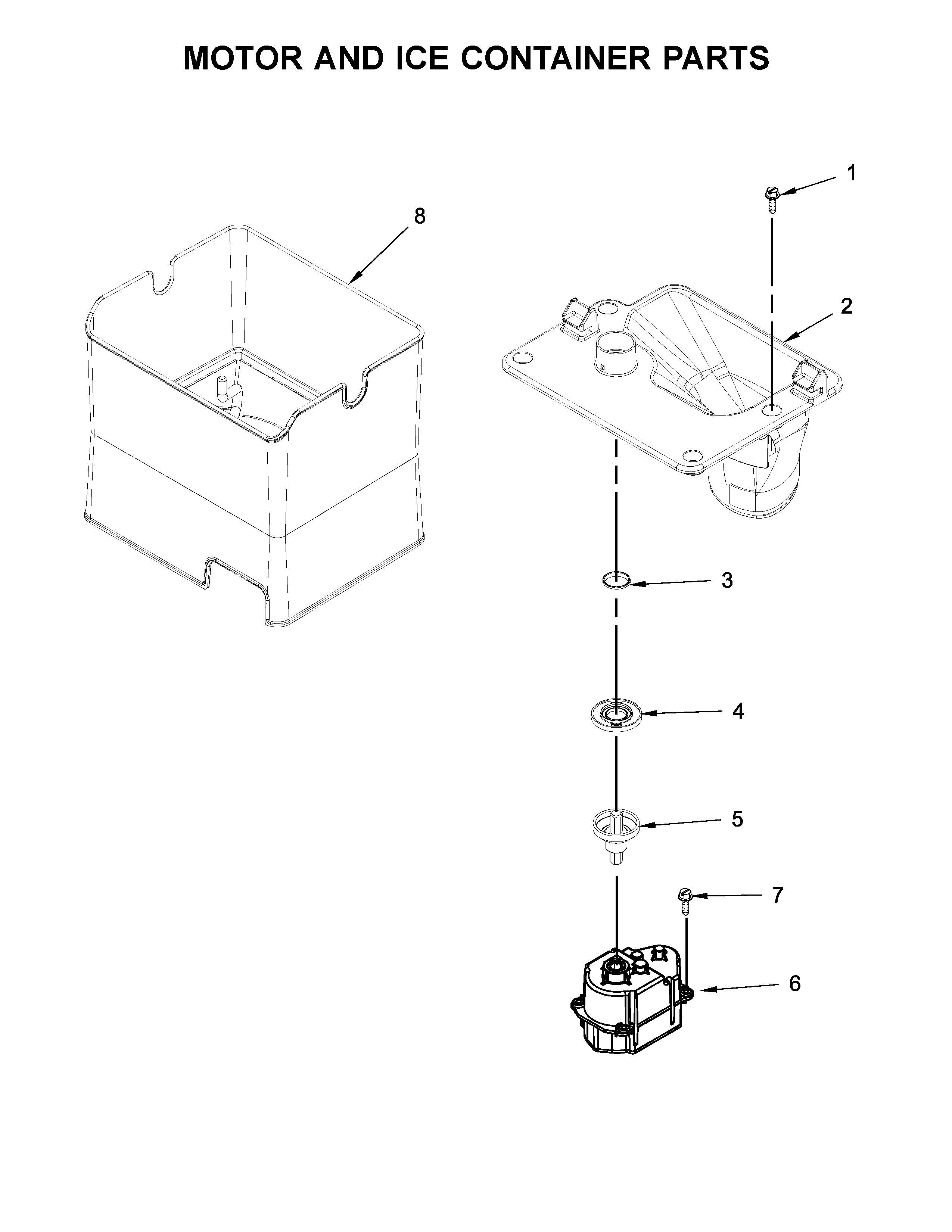 MOTOR AND ICE CONTAINER PARTS

1

8

2

3

4

5

7

6