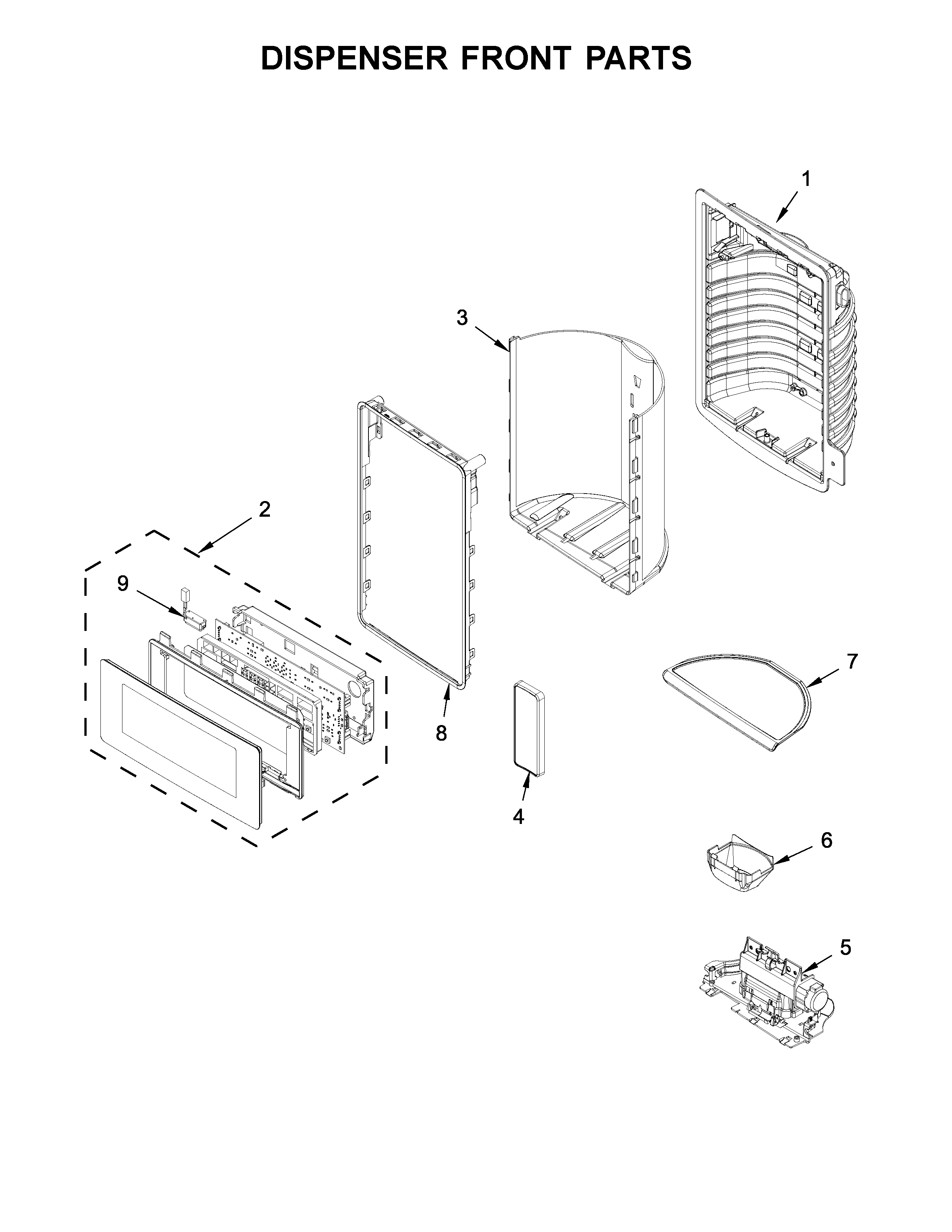 DISPENSER FRONT PARTS

1

3

2

9

8

7

4

6

5