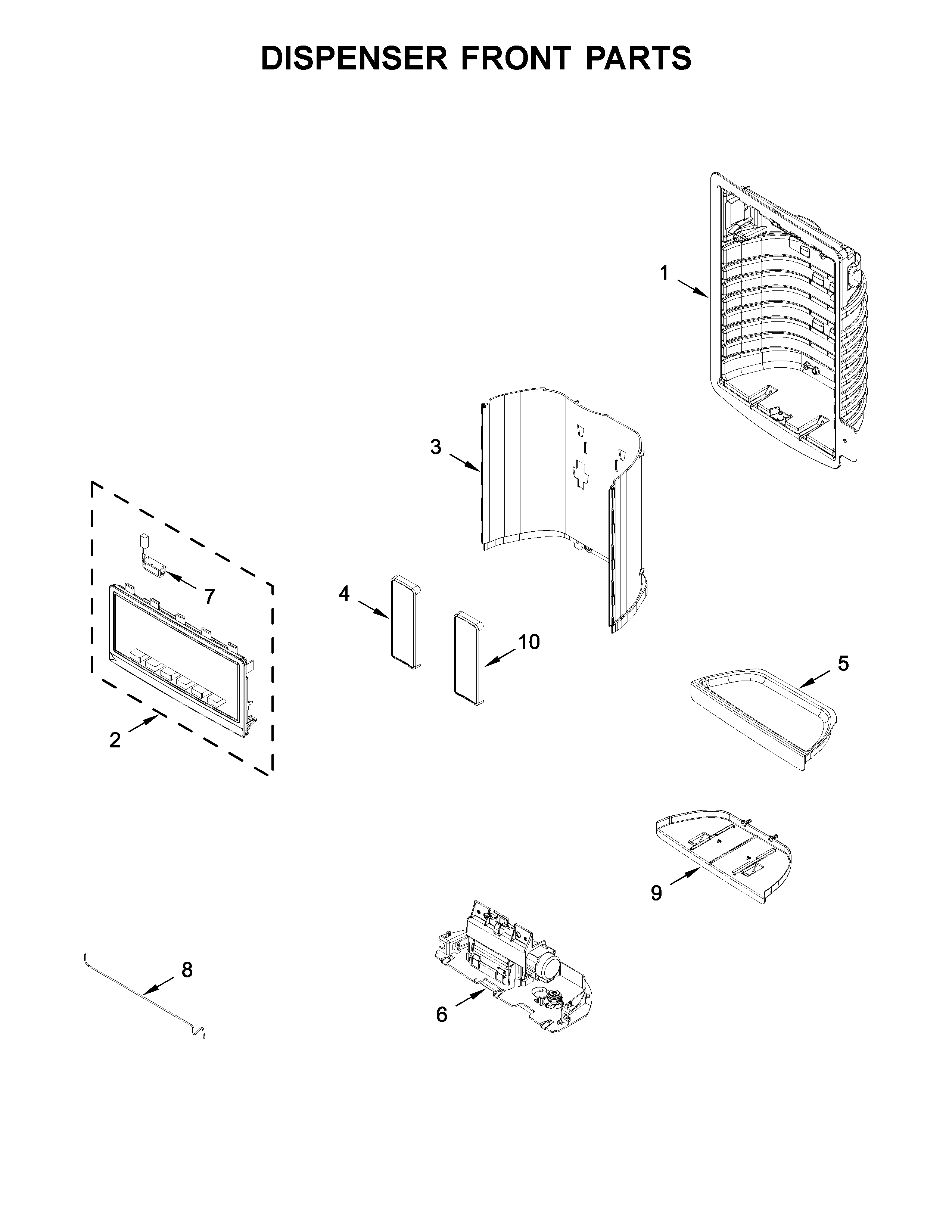 DISPENSER FRONT PARTS

1

3

7

4

10

5

2

9

8

6